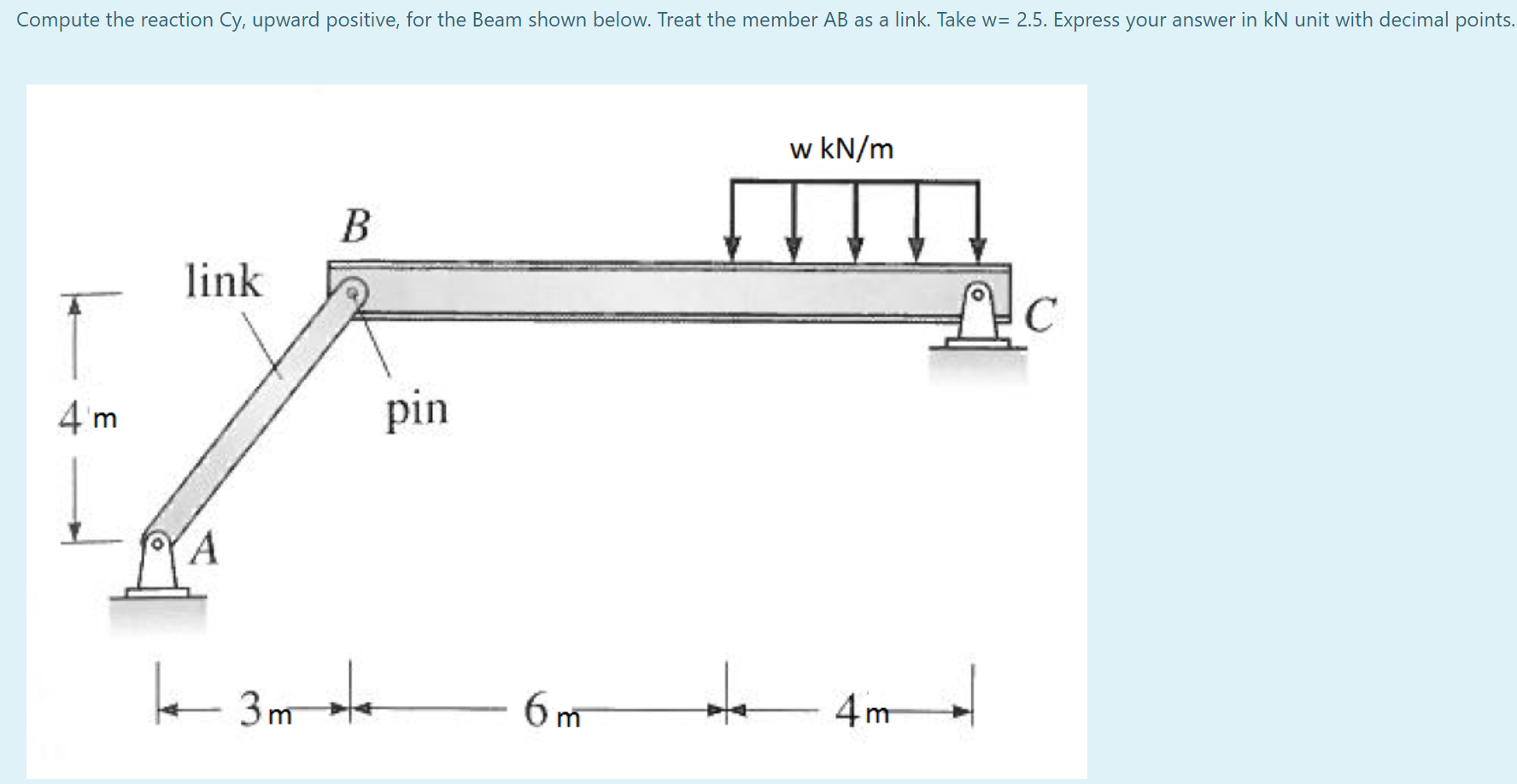 Compute the reaction Cy, upward positive, for the Beam shown below. Treat the member AB as a link. Take w= 2.5. Express your answer in kN unit with decimal points.

w kN/m

B

link

C

4 m

pin

A

3 m

6 m

4 m