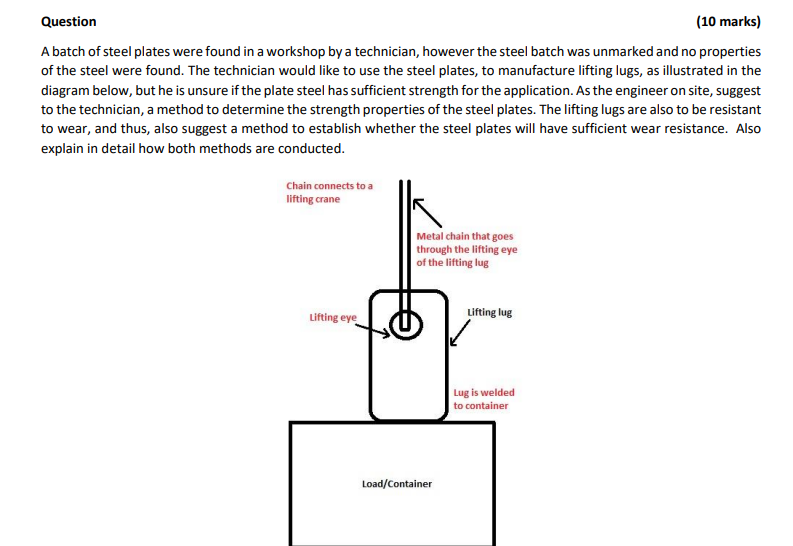 Question (10 marks)

A batch of steel plates were found in a workshop by a technician, however the steel batch was unmarked and no properties of the steel were found. The technician would like to use the steel plates, to manufacture lifting lugs, as illustrated in the diagram below, but he is unsure if the plate steel has sufficient strength for the application. As the engineer on site, suggest to the technician, a method to determine the strength properties of the steel plates. The lifting lugs are also to be resistant to wear, and thus, also suggest a method to establish whether the steel plates will have sufficient wear resistance. Also explain in detail how both methods are conducted.

Chain connects to a lifting crane

Metal chain that goes through the lifting eye of the lifting lug

Lifting eye

Lifting lug

Lug is welded to container

Load/Container