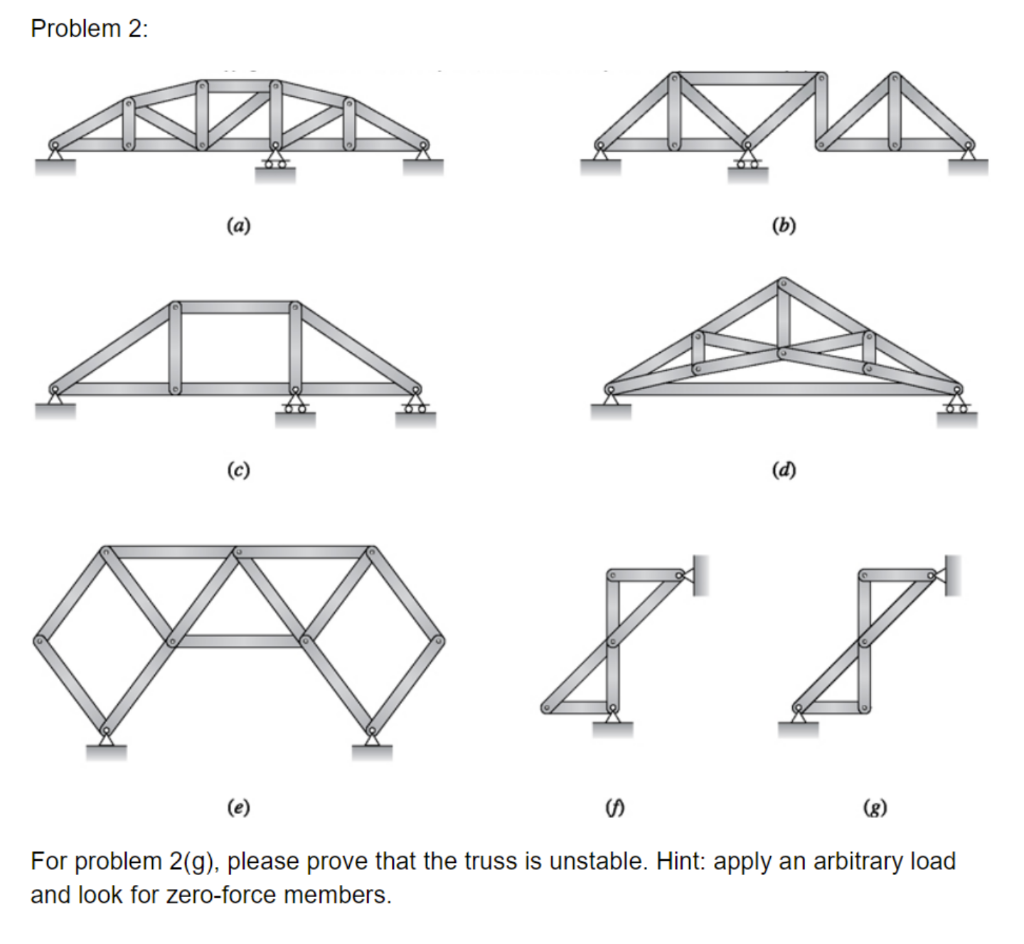 Problem 2:

(a)

(b)

(c)

(d)

(e)

(f)

(g)

For problem 2(g), please prove that the truss is unstable. Hint: apply an arbitrary load and look for zero-force members.