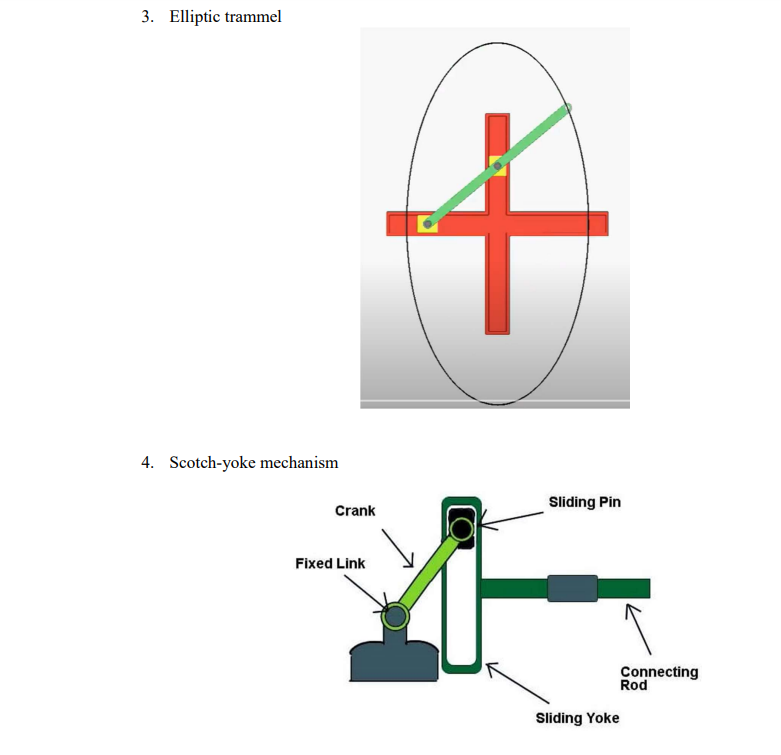 3. Elliptic trammel

4. Scotch-yoke mechanism

Crank

Sliding Pin

Fixed Link

Connecting Rod

Sliding Yoke