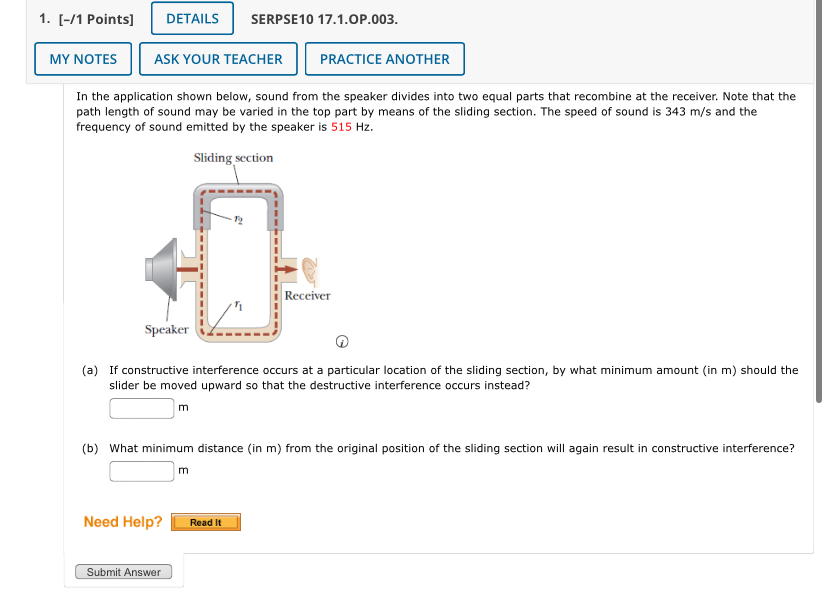 1. [–/1 Points] DETAILS SERPSE10 17.1.OP.003.

MY NOTES ASK YOUR TEACHER PRACTICE ANOTHER

In the application shown below, sound from the speaker divides into two equal parts that recombine at the receiver. Note that the path length of sound may be varied in the top part by means of the sliding section. The speed of sound is 343 m/s and the frequency of sound emitted by the speaker is 515 Hz.

Sliding section

$r_2$

$r_1$

Receiver

Speaker

(a) If constructive interference occurs at a particular location of the sliding section, by what minimum amount (in m) should the slider be moved upward so that the destructive interference occurs instead?

m

(b) What minimum distance (in m) from the original position of the sliding section will again result in constructive interference?

m

Need Help? Read It

Submit Answer