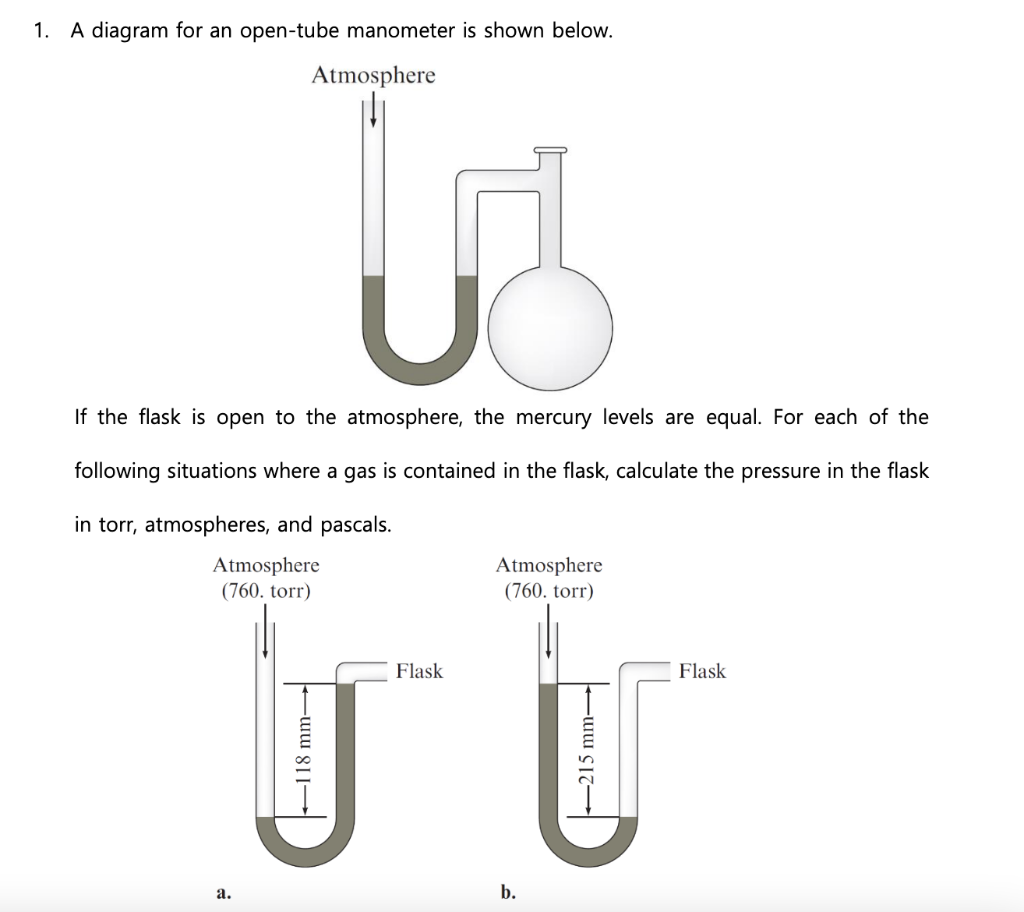 1. A diagram for an open-tube manometer is shown below.

Atmosphere

If the flask is open to the atmosphere, the mercury levels are equal. For each of the following situations where a gas is contained in the flask, calculate the pressure in the flask in torr, atmospheres, and pascals.

Atmosphere
(760. torr)

Flask

118 mm

a.

Atmosphere
(760. torr)

Flask

215 mm

b.