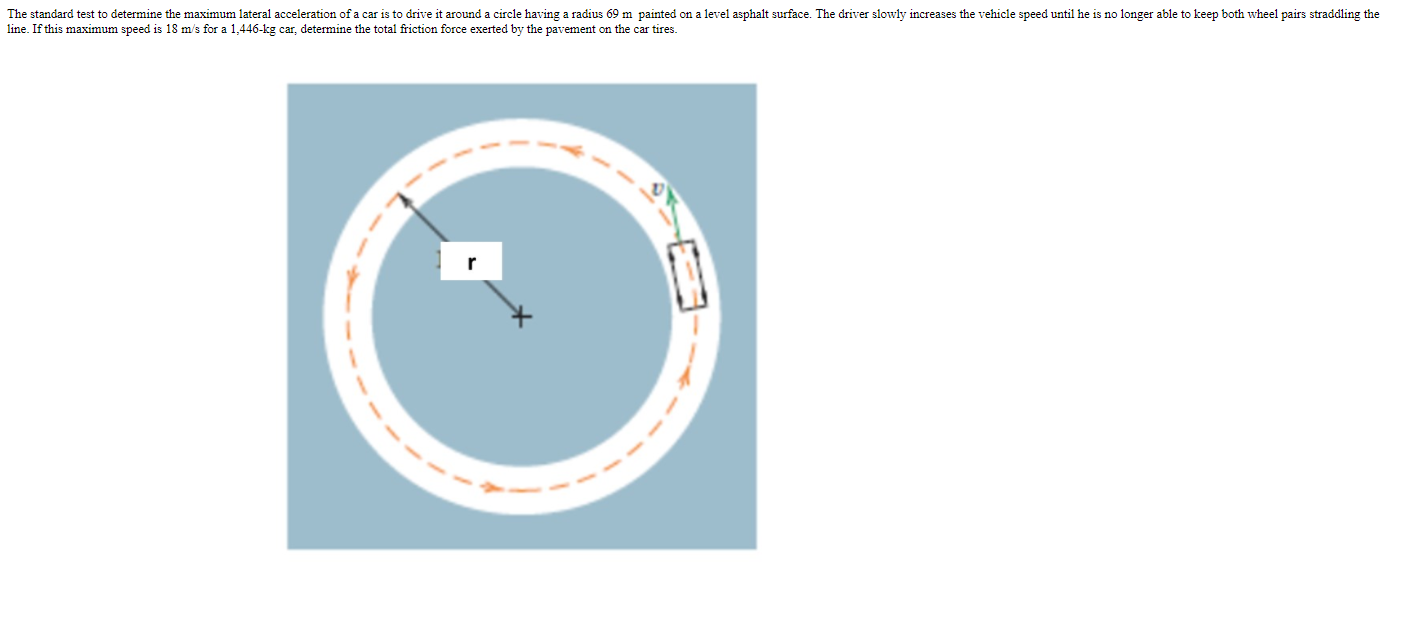 The standard test to determine the maximum lateral acceleration of a car is to drive it around a circle having a radius 69 m painted on a level asphalt surface. The driver slowly increases the vehicle speed until he is no longer able to keep both wheel pairs straddling the line. If this maximum speed is 18 m/s for a 1,446-kg car, determine the total friction force exerted by the pavement on the car tires.

$v$

r