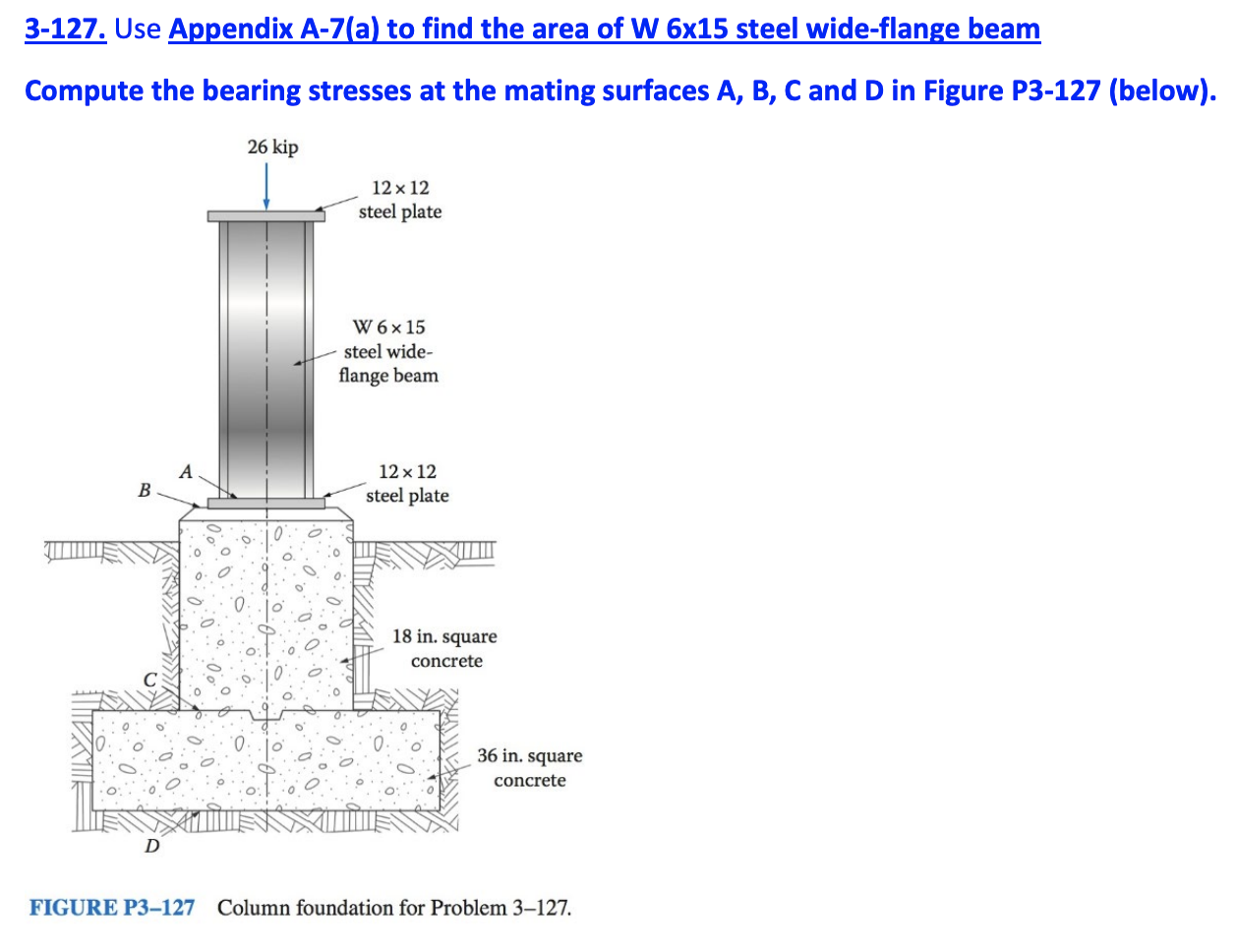 3-127. Use Appendix A-7(a) to find the area of W 6x15 steel wide-flange beam

Compute the bearing stresses at the mating surfaces A, B, C and D in Figure P3-127 (below).

26 kip

12 × 12 steel plate

W 6 × 15 steel wide-flange beam

A

B

12 × 12 steel plate

18 in. square concrete

C

36 in. square concrete

D

FIGURE P3–127 Column foundation for Problem 3–127.