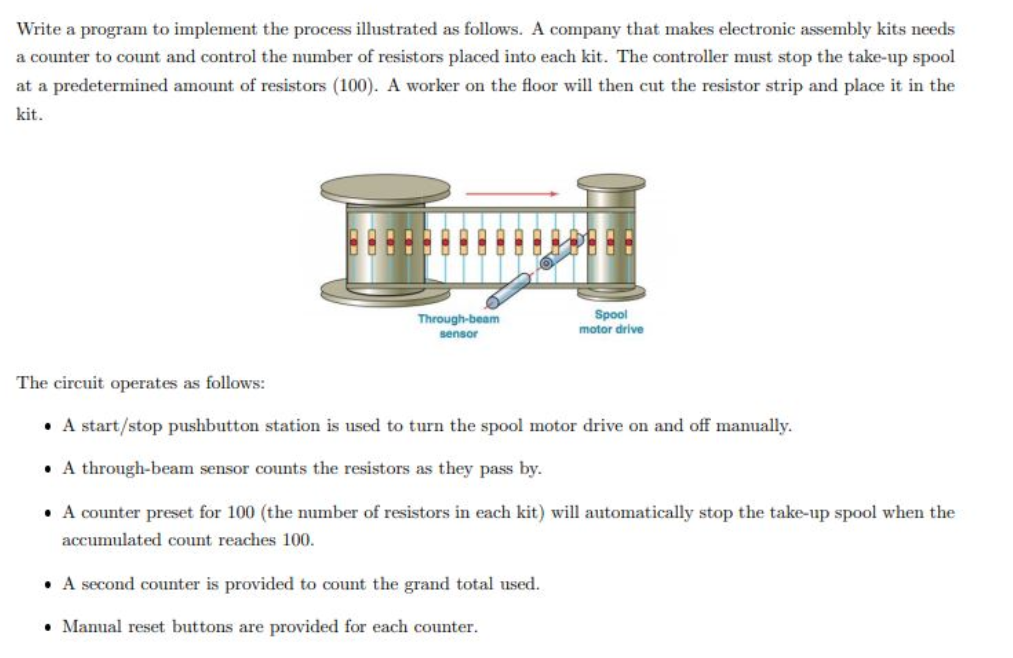 Write a program to implement the process illustrated as follows. A company that makes electronic assembly kits needs a counter to count and control the number of resistors placed into each kit. The controller must stop the take-up spool at a predetermined amount of resistors (100). A worker on the floor will then cut the resistor strip and place it in the kit.

Through-beam sensor

Spool motor drive

The circuit operates as follows:

• A start/stop pushbutton station is used to turn the spool motor drive on and off manually.

• A through-beam sensor counts the resistors as they pass by.

• A counter preset for 100 (the number of resistors in each kit) will automatically stop the take-up spool when the accumulated count reaches 100.

• A second counter is provided to count the grand total used.

• Manual reset buttons are provided for each counter.