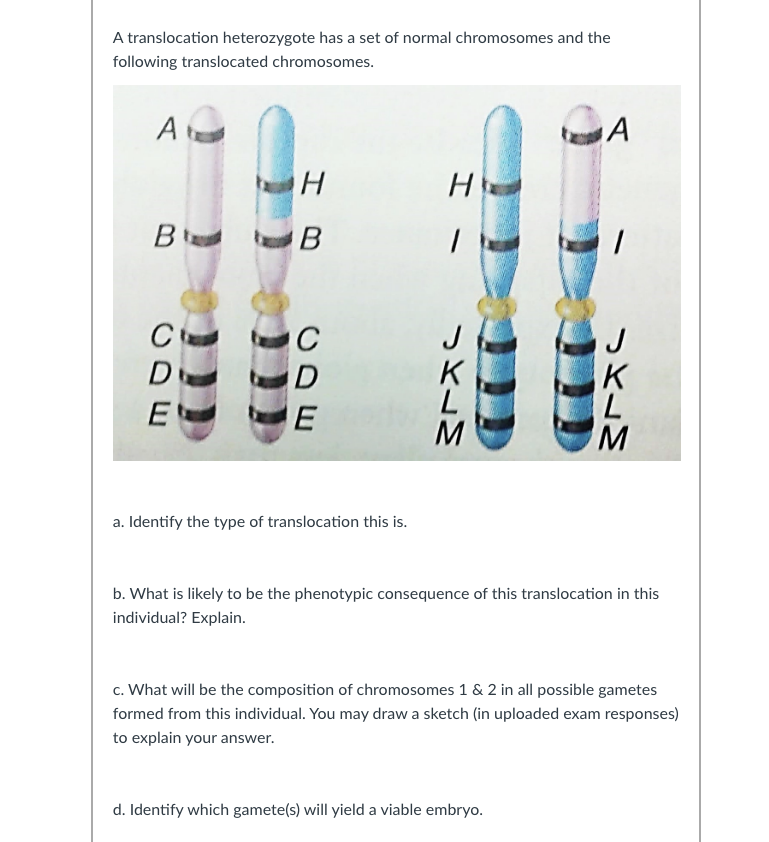 A translocation heterozygote has a set of normal chromosomes and the following translocated chromosomes.

A
B
C
D
E

H
B
C
D
E

H
I
J
K
L
M

A
I
J
K
L
M

a. Identify the type of translocation this is.

b. What is likely to be the phenotypic consequence of this translocation in this individual? Explain.

c. What will be the composition of chromosomes 1 & 2 in all possible gametes formed from this individual. You may draw a sketch (in uploaded exam responses) to explain your answer.

d. Identify which gamete(s) will yield a viable embryo.