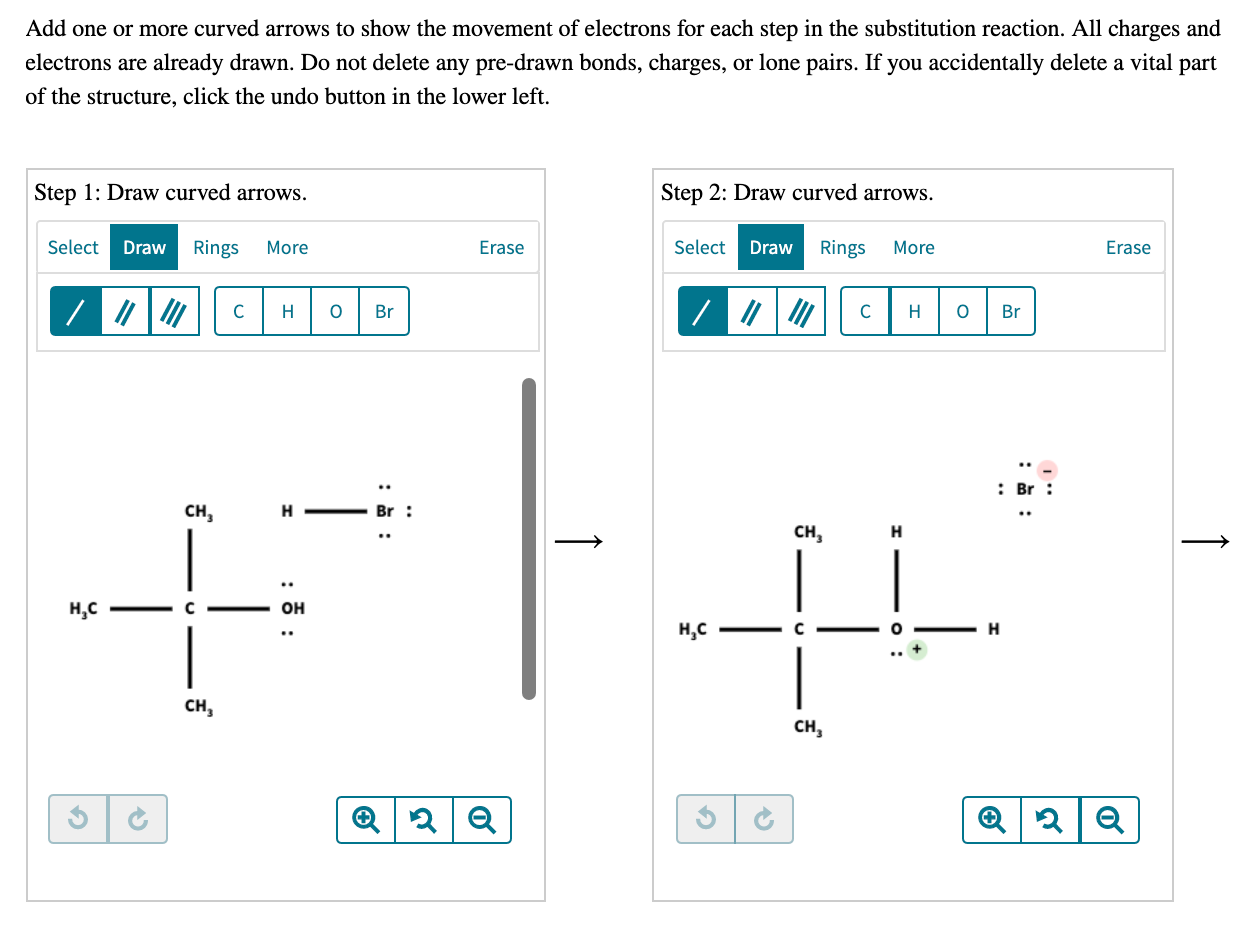 Add one or more curved arrows to show the movement of electrons for each step in the substitution reaction. All charges and electrons are already drawn. Do not delete any pre-drawn bonds, charges, or lone pairs. If you accidentally delete a vital part of the structure, click the undo button in the lower left.

Step 1: Draw curved arrows.

Select Draw Rings More Erase

C H O Br

$CH_3$ H Br

$H_3C$ C OH

$CH_3$

Step 2: Draw curved arrows.

Select Draw Rings More Erase

C H O Br

Br −

$CH_3$ H

$H_3C$ C O H

+

$CH_3$