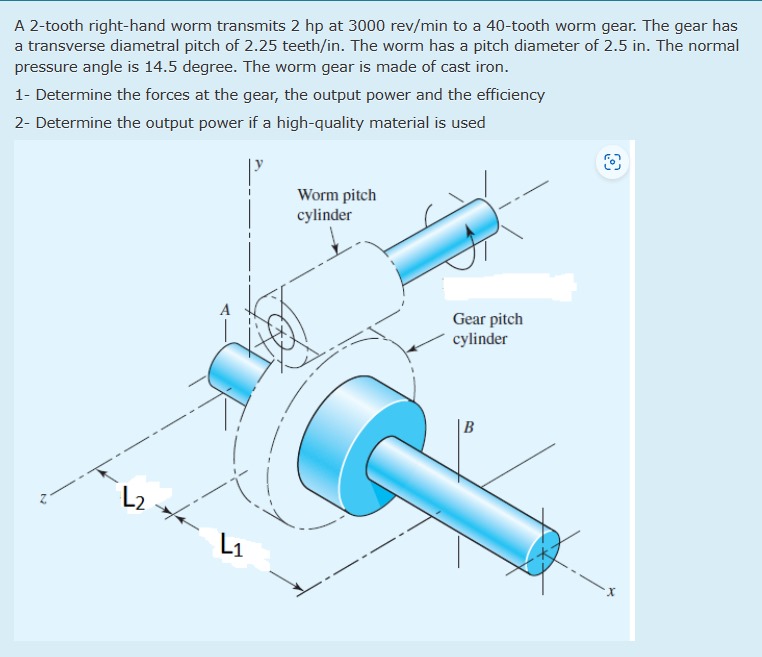 A 2-tooth right-hand worm transmits 2 hp at 3000 rev/min to a 40-tooth worm gear. The gear has a transverse diametral pitch of 2.25 teeth/in. The worm has a pitch diameter of 2.5 in. The normal pressure angle is 14.5 degree. The worm gear is made of cast iron.

1- Determine the forces at the gear, the output power and the efficiency

2- Determine the output power if a high-quality material is used

y

Worm pitch cylinder

A

Gear pitch cylinder

B

z

$L_2$

$L_1$

x