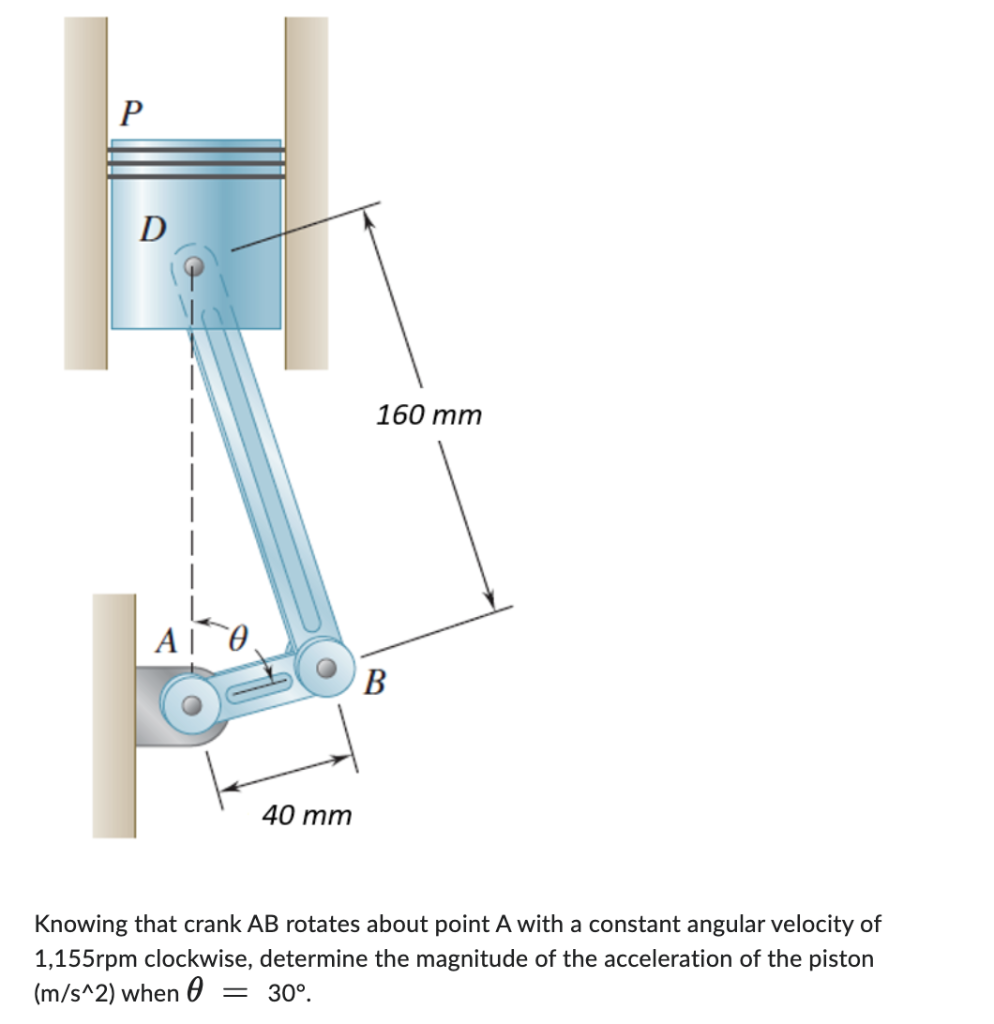 P

D

160 mm

A

$\theta$

B

40 mm

Knowing that crank AB rotates about point A with a constant angular velocity of 1,155rpm clockwise, determine the magnitude of the acceleration of the piston (m/s^2) when $\theta = 30°$.