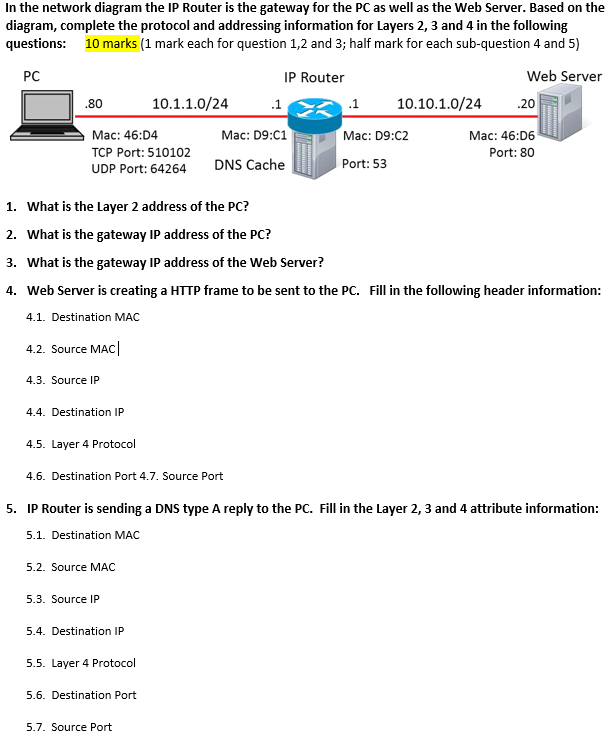 In the network diagram the IP Router is the gateway for the PC as well as the Web Server. Based on the diagram, complete the protocol and addressing information for Layers 2, 3 and 4 in the following questions: 10 marks (1 mark each for question 1,2 and 3; half mark for each sub-question 4 and 5)

PC

IP Router

Web Server

.80

10.1.1.0/24

.1

.1

10.10.1.0/24

.20

Mac: 46:D4
TCP Port: 510102
UDP Port: 64264

Mac: D9:C1

DNS Cache

Mac: D9:C2

Port: 53

Mac: 46:D6
Port: 80

1. What is the Layer 2 address of the PC?

2. What is the gateway IP address of the PC?

3. What is the gateway IP address of the Web Server?

4. Web Server is creating a HTTP frame to be sent to the PC. Fill in the following header information:

4.1. Destination MAC

4.2. Source MAC

4.3. Source IP

4.4. Destination IP

4.5. Layer 4 Protocol

4.6. Destination Port 4.7. Source Port

5. IP Router is sending a DNS type A reply to the PC. Fill in the Layer 2, 3 and 4 attribute information:

5.1. Destination MAC

5.2. Source MAC

5.3. Source IP

5.4. Destination IP

5.5. Layer 4 Protocol

5.6. Destination Port

5.7. Source Port