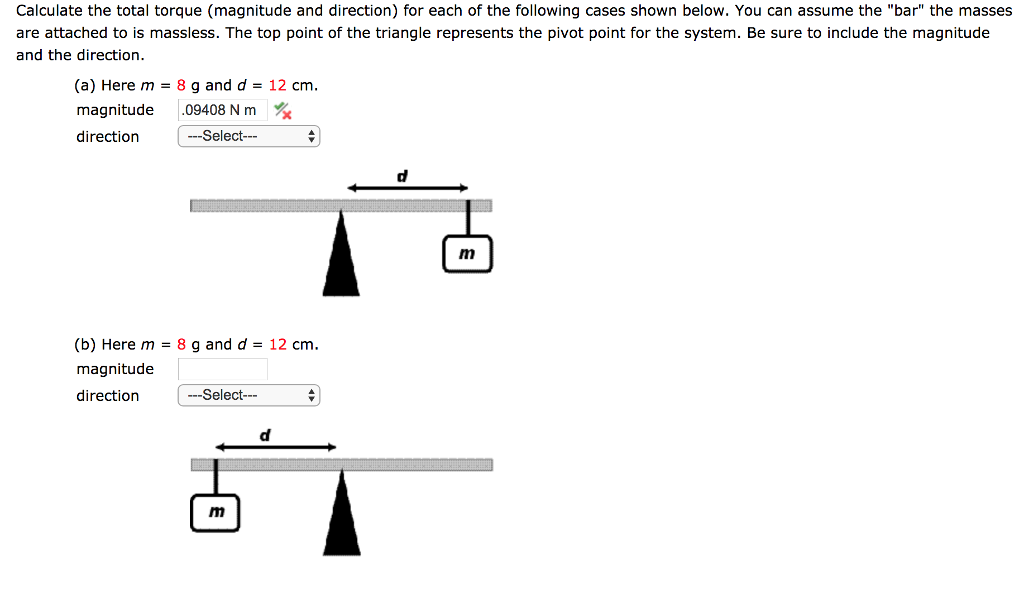 Calculate the total torque (magnitude and direction) for each of the following cases shown below. You can assume the "bar" the masses are attached to is massless. The top point of the triangle represents the pivot point for the system. Be sure to include the magnitude and the direction.

(a) Here $m$ = 8 g and $d$ = 12 cm.
magnitude .09408 N m
direction ---Select---

$d$

$m$

(b) Here $m$ = 8 g and $d$ = 12 cm.
magnitude
direction ---Select---

$d$

$m$