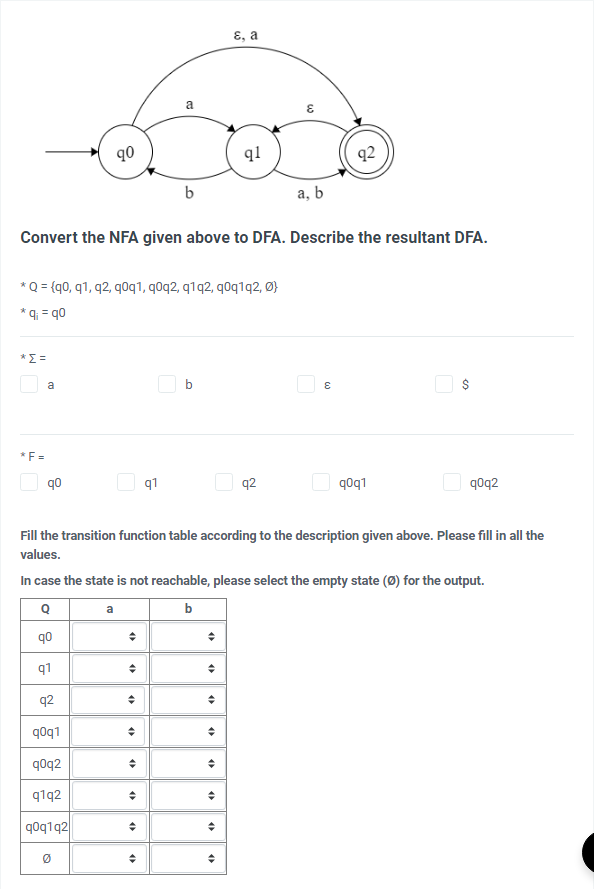 ε, a

a

ε

q0

q1

q2

b

a, b

Convert the NFA given above to DFA. Describe the resultant DFA.

* Q = {q0, q1, q2, q0q1, q0q2, q1q2, q0q1q2, Ø}

* $q_i$ = q0

* Σ =

a

b

ε

$

* F =

q0

q1

q2

q0q1

q0q2

Fill the transition function table according to the description given above. Please fill in all the values.

In case the state is not reachable, please select the empty state (Ø) for the output.

| Q | a | b |
|---|---|---|
| q0 | | |
| q1 | | |
| q2 | | |
| q0q1 | | |
| q0q2 | | |
| q1q2 | | |
| q0q1q2 | | |
| Ø | | |