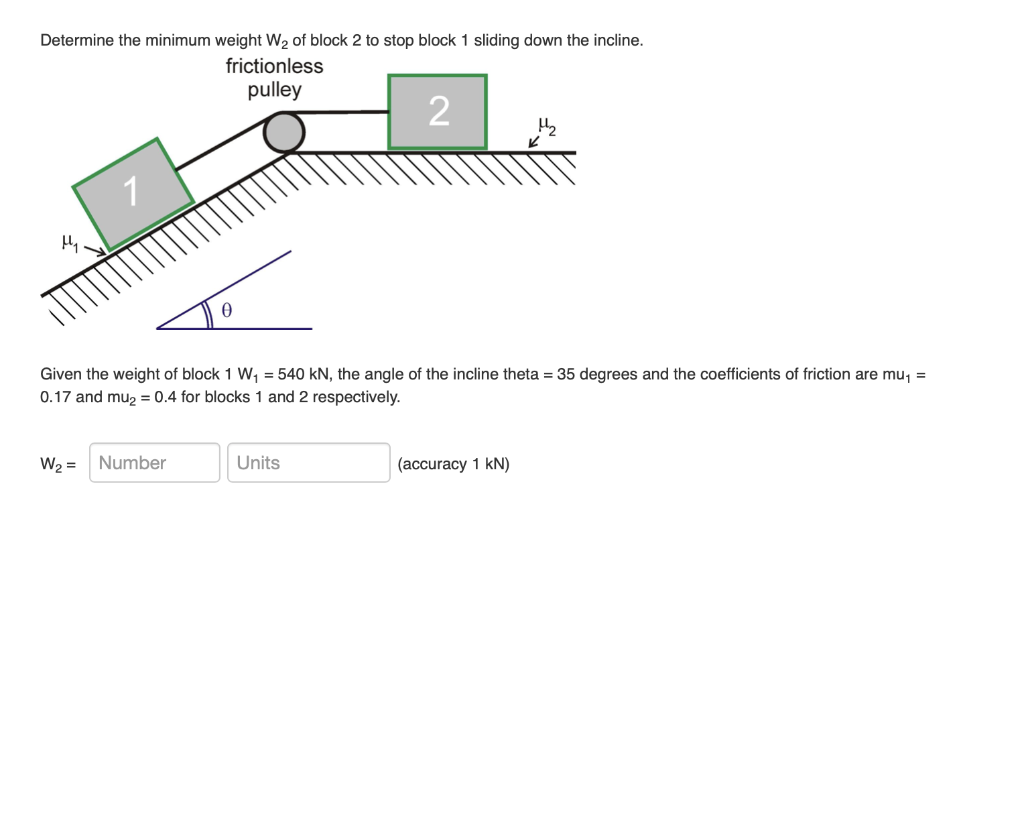 Determine the minimum weight $W_2$ of block 2 to stop block 1 sliding down the incline.

frictionless pulley

2

$\mu_2$

1

$\mu_1$

$\theta$

Given the weight of block 1 $W_1$ = 540 kN, the angle of the incline theta = 35 degrees and the coefficients of friction are $mu_1$ = 0.17 and $mu_2$ = 0.4 for blocks 1 and 2 respectively.

$W_2$ = Number Units (accuracy 1 kN)