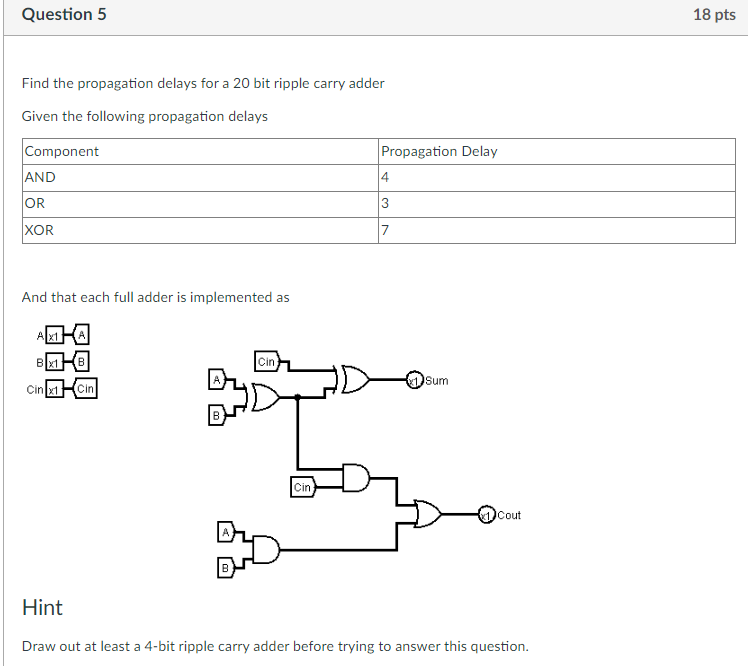 Question 5

18 pts

Find the propagation delays for a 20 bit ripple carry adder

Given the following propagation delays

| Component | Propagation Delay |
|---|---|
| AND | 4 |
| OR | 3 |
| XOR | 7 |

And that each full adder is implemented as

A x1 A
B x1 B
Cin x1 Cin

Cin
A
B
x1 Sum
Cin
x1 Cout
A
B

Hint

Draw out at least a 4-bit ripple carry adder before trying to answer this question.