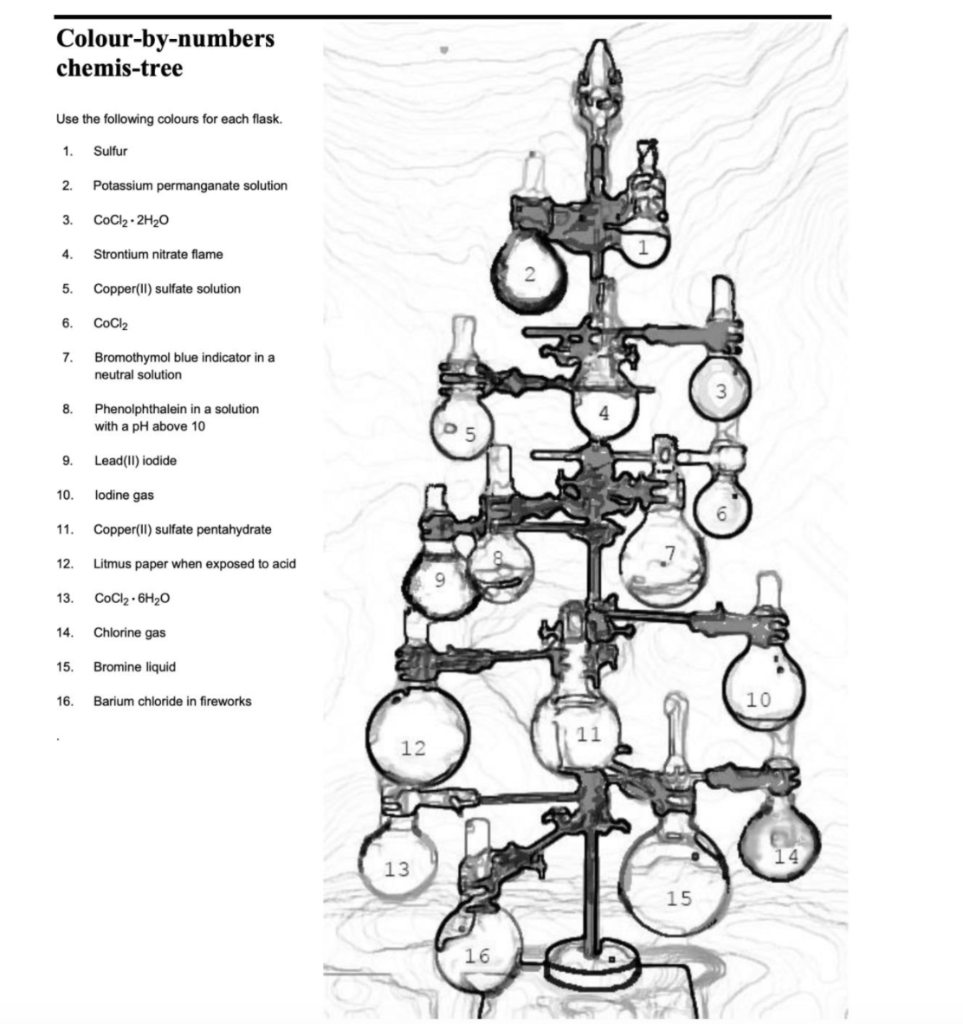 Colour-by-numbers chemis-tree

Use the following colours for each flask.

1. Sulfur
2. Potassium permanganate solution
3. $CoCl_2 \cdot 2H_2O$
4. Strontium nitrate flame
5. Copper(II) sulfate solution
6. $CoCl_2$
7. Bromothymol blue indicator in a neutral solution
8. Phenolphthalein in a solution with a pH above 10
9. Lead(II) iodide
10. Iodine gas
11. Copper(II) sulfate pentahydrate
12. Litmus paper when exposed to acid
13. $CoCl_2 \cdot 6H_2O$
14. Chlorine gas
15. Bromine liquid
16. Barium chloride in fireworks

.

1
2
3
4
5
6
7
8
9
10
11
12
13
14
15
16