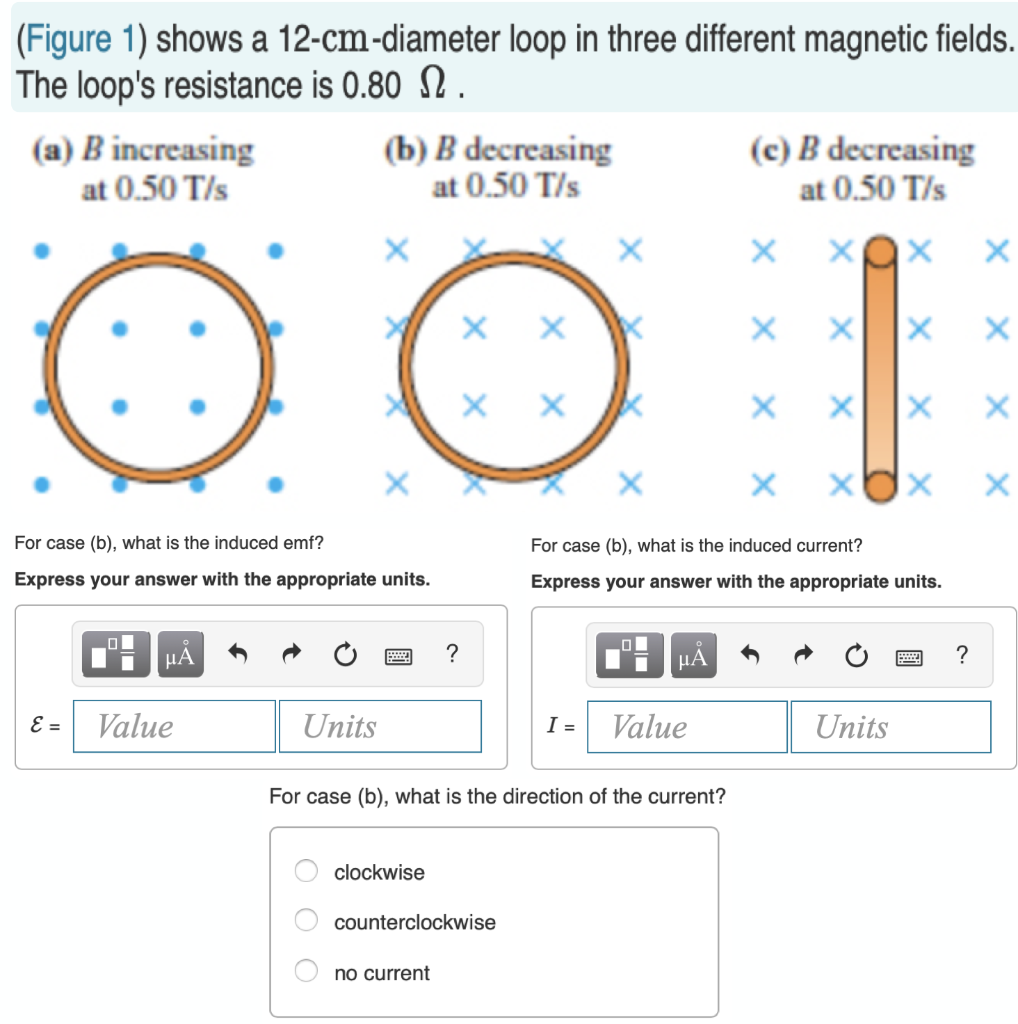 (Figure 1) shows a 12-cm-diameter loop in three different magnetic fields. The loop's resistance is 0.80 $\Omega$ .

(a) $B$ increasing at 0.50 T/s

(b) $B$ decreasing at 0.50 T/s

(c) $B$ decreasing at 0.50 T/s

For case (b), what is the induced emf?

Express your answer with the appropriate units.

μÅ ?

$\mathcal{E}$ = Value Units

For case (b), what is the induced current?

Express your answer with the appropriate units.

μÅ ?

$I$ = Value Units

For case (b), what is the direction of the current?

clockwise

counterclockwise

no current