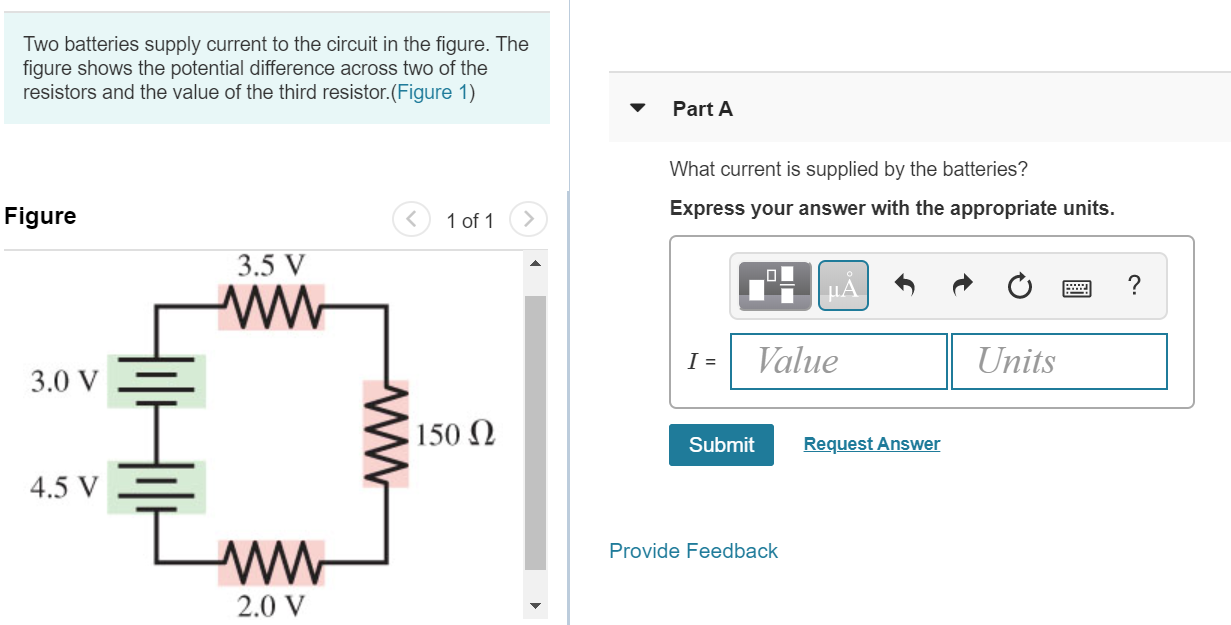 Two batteries supply current to the circuit in the figure. The figure shows the potential difference across two of the resistors and the value of the third resistor.(Figure 1)

Figure

1 of 1

3.5 V

3.0 V

4.5 V

150 Ω

2.0 V

Part A

What current is supplied by the batteries?

Express your answer with the appropriate units.

μÅ

?

$I$ = Value Units

Submit Request Answer

Provide Feedback