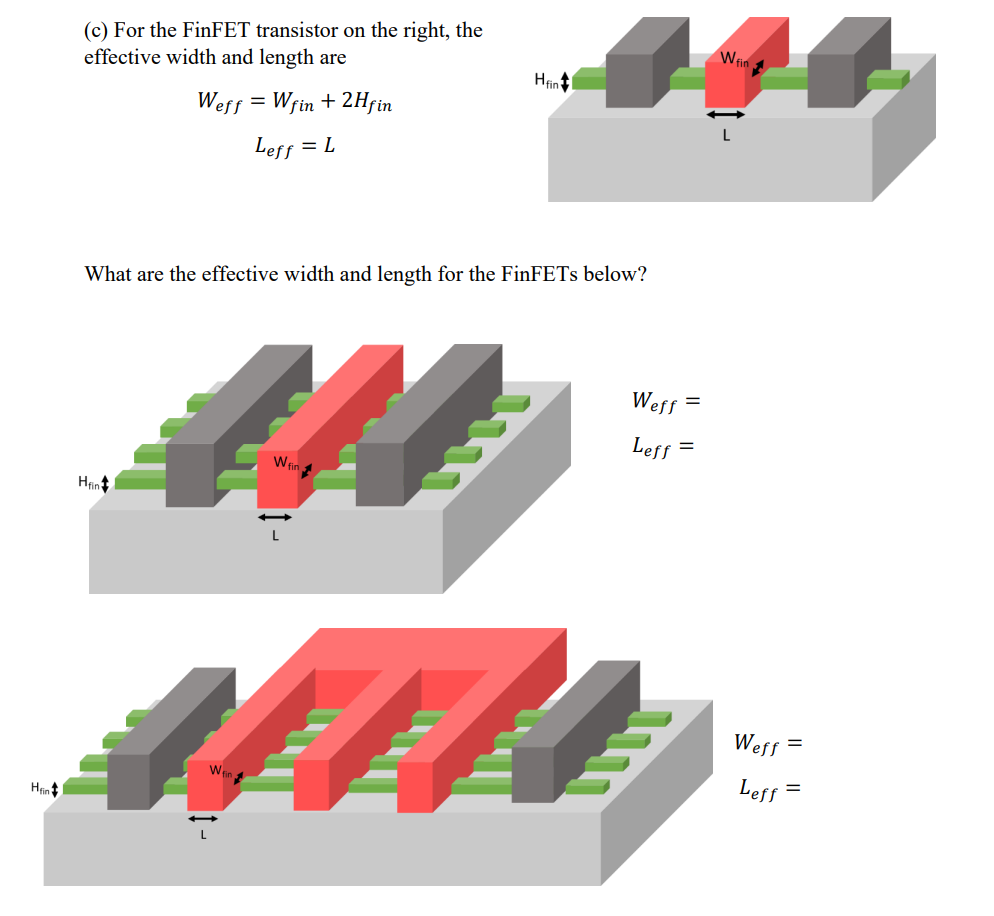 (c) For the FinFET transistor on the right, the effective width and length are

$W_{eff} = W_{fin} + 2H_{fin}$

$L_{eff} = L$

$H_{fin}$
$W_{fin}$
L

What are the effective width and length for the FinFETs below?

$H_{fin}$
$W_{fin}$
L

$W_{eff} =$

$L_{eff} =$

$H_{fin}$
$W_{fin}$
L

$W_{eff} =$

$L_{eff} =$