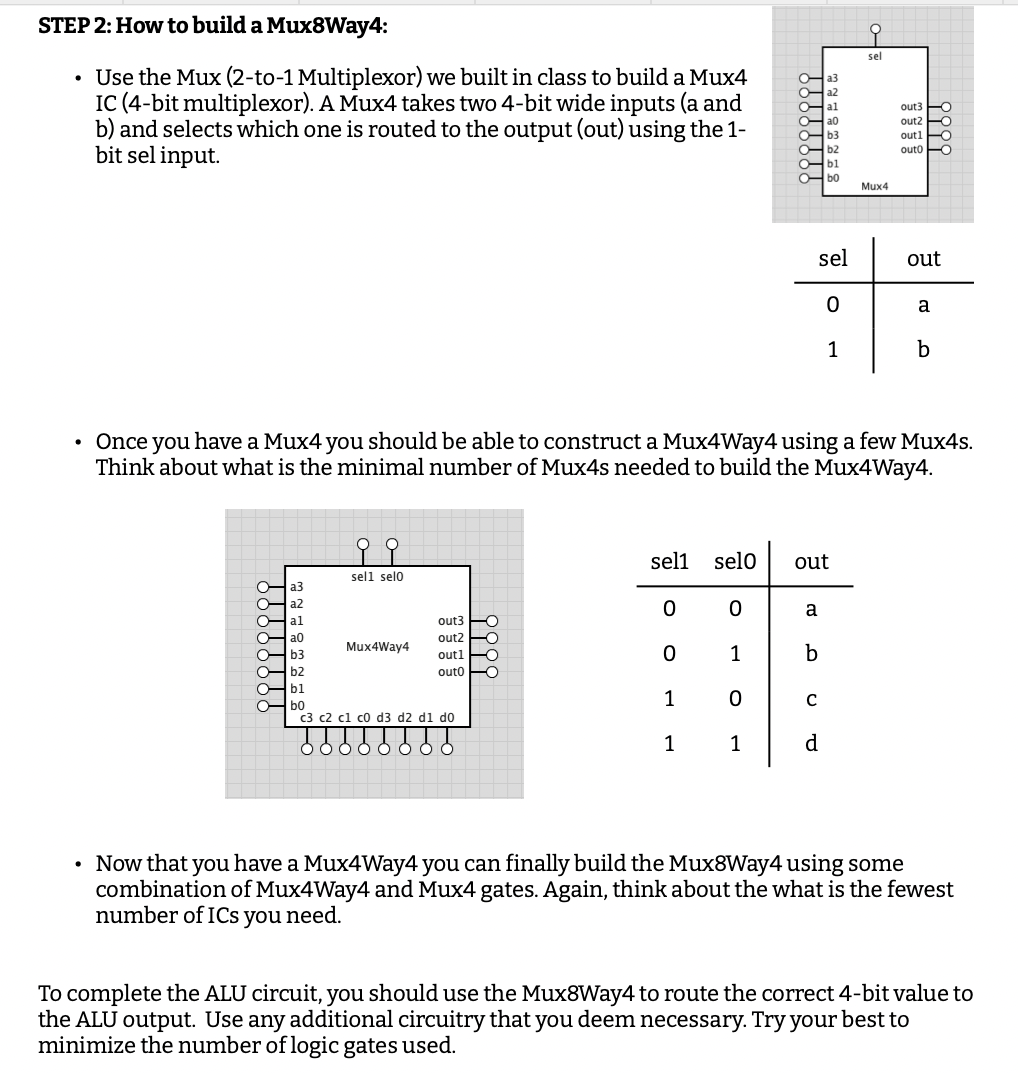 STEP 2: How to build a Mux8Way4:

• Use the Mux (2-to-1 Multiplexor) we built in class to build a Mux4 IC (4-bit multiplexor). A Mux4 takes two 4-bit wide inputs (a and b) and selects which one is routed to the output (out) using the 1-bit sel input.

sel
a3
a2
a1
a0
b3
b2
b1
b0
out3
out2
out1
out0
Mux4

| sel | out |
|---|---|
| 0 | a |
| 1 | b |

• Once you have a Mux4 you should be able to construct a Mux4Way4 using a few Mux4s. Think about what is the minimal number of Mux4s needed to build the Mux4Way4.

sel1 sel0
a3
a2
a1
a0
b3
b2
b1
b0
Mux4Way4
out3
out2
out1
out0
c3 c2 c1 c0 d3 d2 d1 d0

| sel1 | sel0 | out |
|---|---|---|
| 0 | 0 | a |
| 0 | 1 | b |
| 1 | 0 | c |
| 1 | 1 | d |

• Now that you have a Mux4Way4 you can finally build the Mux8Way4 using some combination of Mux4Way4 and Mux4 gates. Again, think about the what is the fewest number of ICs you need.

To complete the ALU circuit, you should use the Mux8Way4 to route the correct 4-bit value to the ALU output. Use any additional circuitry that you deem necessary. Try your best to minimize the number of logic gates used.