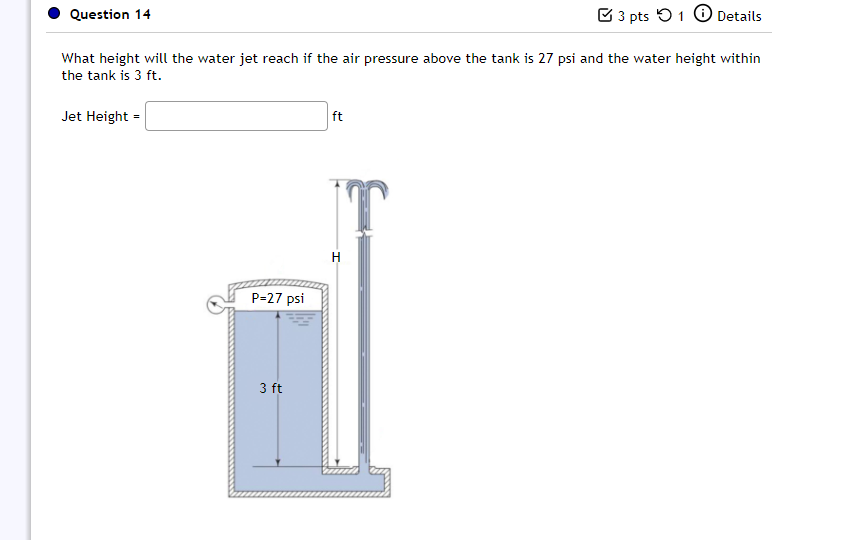 Question 14

3 pts 1 Details

What height will the water jet reach if the air pressure above the tank is 27 psi and the water height within the tank is 3 ft.

Jet Height = ft

H

P=27 psi

3 ft