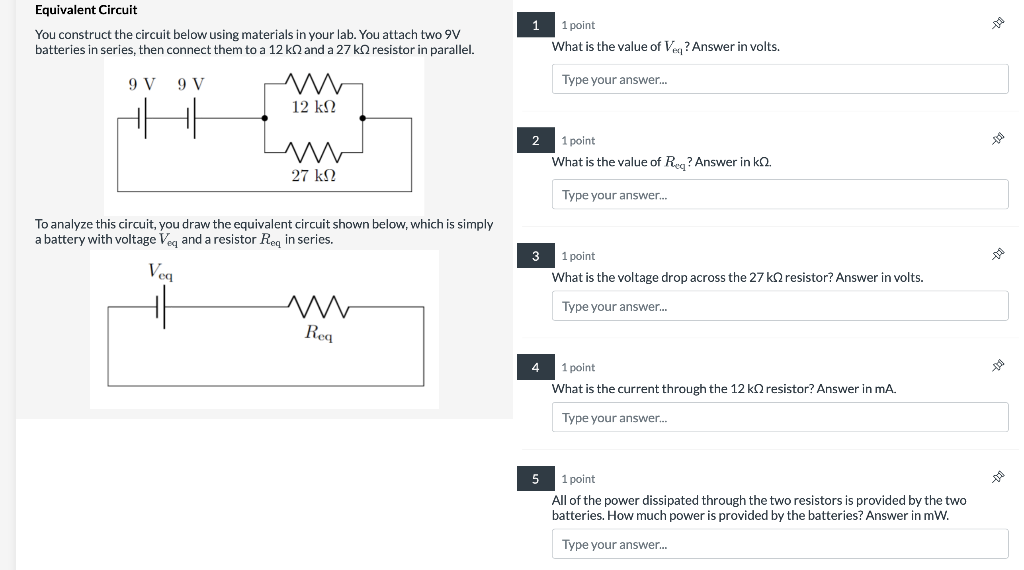 Equivalent Circuit

You construct the circuit below using materials in your lab. You attach two 9V batteries in series, then connect them to a 12 kΩ and a 27 kΩ resistor in parallel.

9 V 9 V

12 kΩ

27 kΩ

To analyze this circuit, you draw the equivalent circuit shown below, which is simply a battery with voltage $V_{eq}$ and a resistor $R_{eq}$ in series.

$V_{eq}$

$R_{eq}$

1
1 point
What is the value of $V_{eq}$? Answer in volts.
Type your answer...

2
1 point
What is the value of $R_{eq}$? Answer in kΩ.
Type your answer...

3
1 point
What is the voltage drop across the 27 kΩ resistor? Answer in volts.
Type your answer...

4
1 point
What is the current through the 12 kΩ resistor? Answer in mA.
Type your answer...

5
1 point
All of the power dissipated through the two resistors is provided by the two batteries. How much power is provided by the batteries? Answer in mW.
Type your answer...