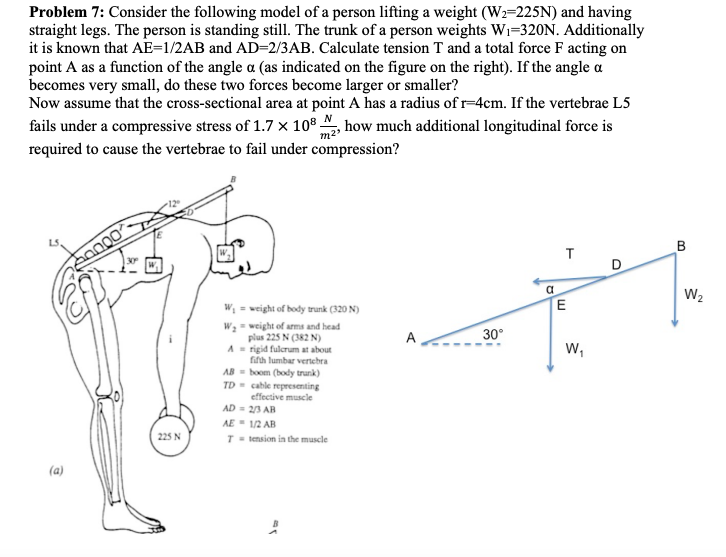 **Problem 7:** Consider the following model of a person lifting a weight ($W_2$=225N) and having straight legs. The person is standing still. The trunk of a person weights $W_1$=320N. Additionally it is known that AE=1/2AB and AD=2/3AB. Calculate tension T and a total force F acting on point A as a function of the angle α (as indicated on the figure on the right). If the angle α becomes very small, do these two forces become larger or smaller?
Now assume that the cross-sectional area at point A has a radius of r=4cm. If the vertebrae L5 fails under a compressive stress of $1.7 \times 10^8 \frac{N}{m^2}$, how much additional longitudinal force is required to cause the vertebrae to fail under compression?

B
12°
D
T
E
L5
30°
$W_1$
$W_2$
$W_1$ = weight of body trunk (320 N)
$W_2$ = weight of arms and head plus 225 N (382 N)
A = rigid fulcrum at about fifth lumbar vertebra
AB = boom (body trunk)
TD = cable representing effective muscle
AD = 2/3 AB
AE = 1/2 AB
T = tension in the muscle
225 N
(a)
B

T
B
D
α
E
$W_2$
A
30°
$W_1$