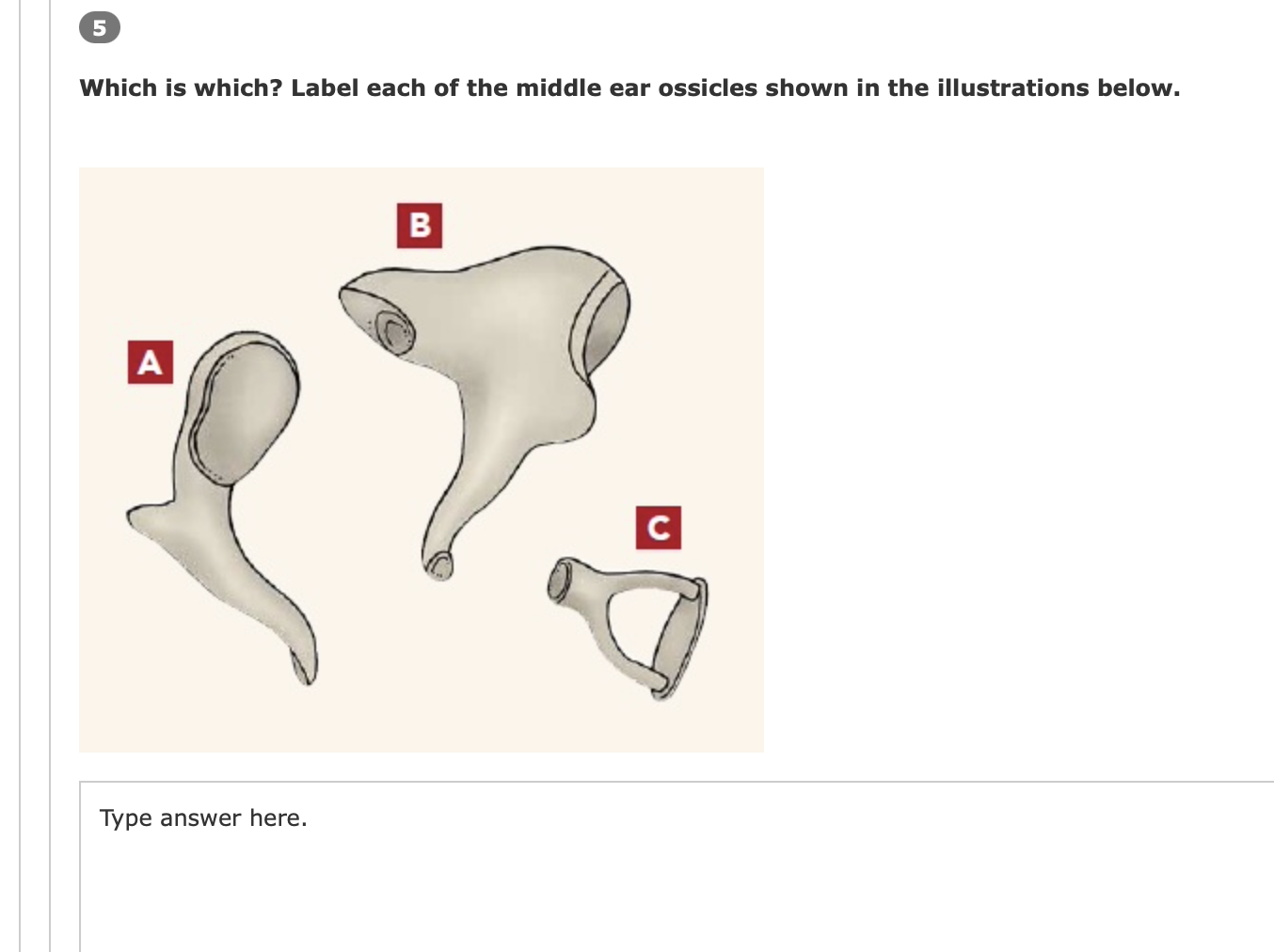 5

Which is which? Label each of the middle ear ossicles shown in the illustrations below.

B

A

C

Type answer here.