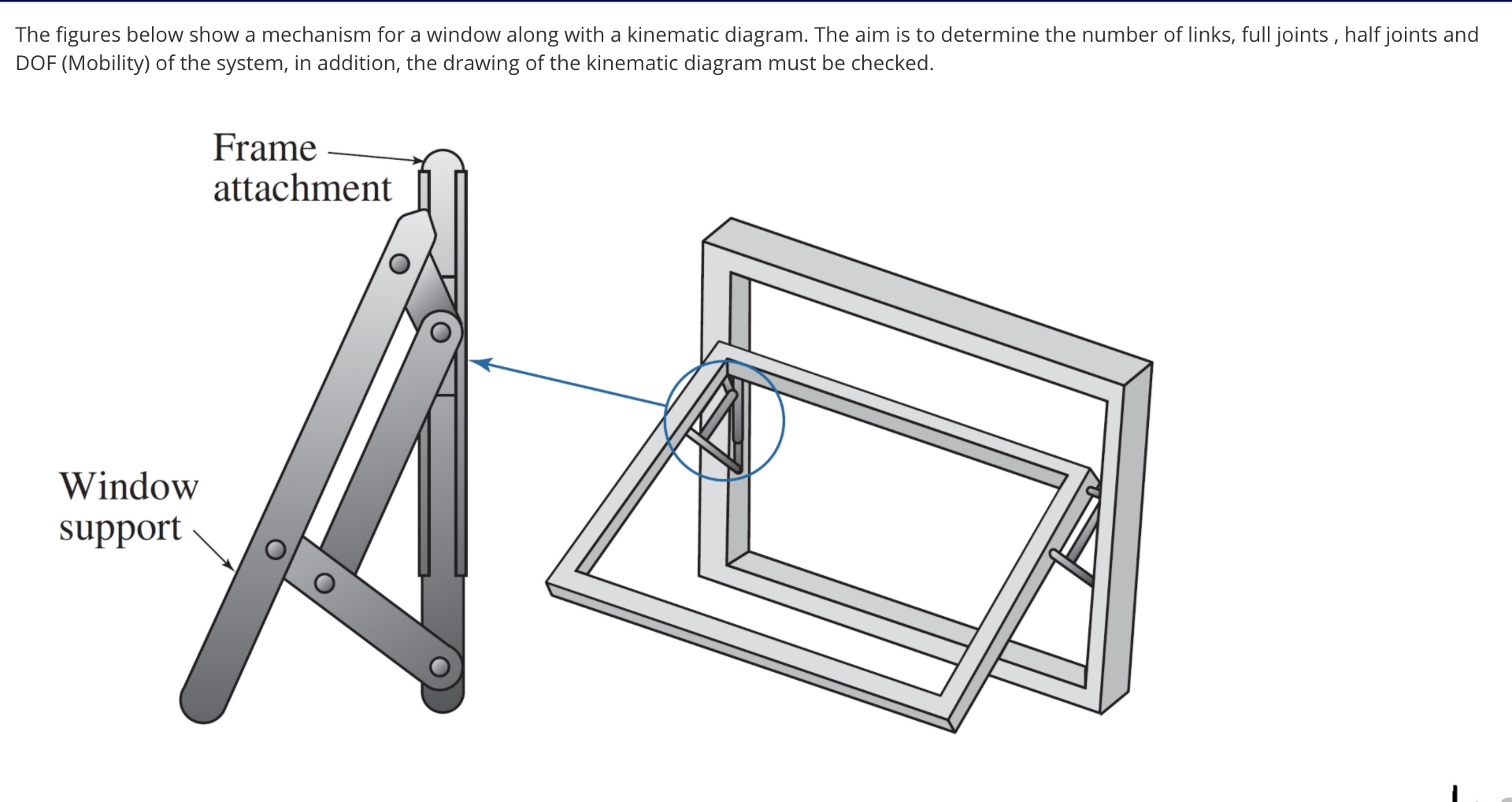 The figures below show a mechanism for a window along with a kinematic diagram. The aim is to determine the number of links, full joints , half joints and DOF (Mobility) of the system, in addition, the drawing of the kinematic diagram must be checked.

Frame attachment

Window support