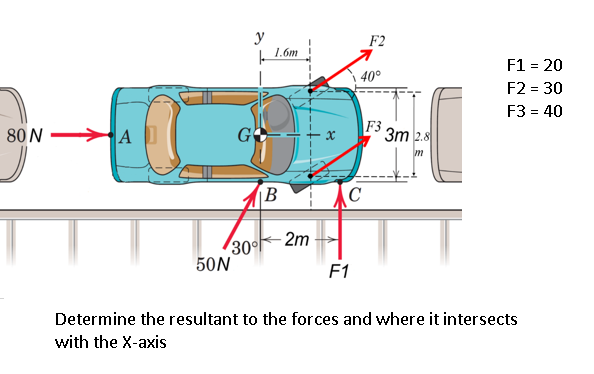 y
1.6m
F2
40°
F1 = 20
F2 = 30
F3 = 40
80 N
A
G
x
F3
3m
2.8 m
B
C
30°
2m
50N
F1

Determine the resultant to the forces and where it intersects with the X-axis