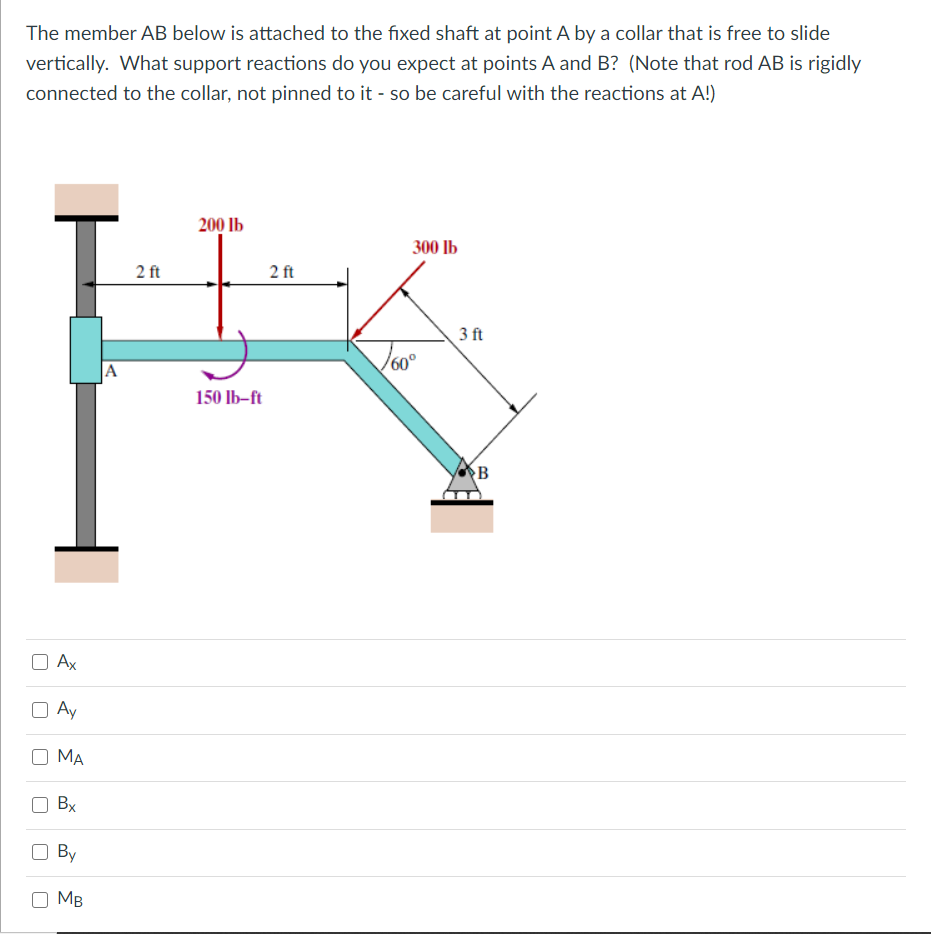 The member AB below is attached to the fixed shaft at point A by a collar that is free to slide vertically. What support reactions do you expect at points A and B? (Note that rod AB is rigidly connected to the collar, not pinned to it - so be careful with the reactions at A!)

200 lb
300 lb
2 ft
2 ft
3 ft
60°
A
150 lb–ft
B

$A_x$

$A_y$

$M_A$

$B_x$

$B_y$

$M_B$