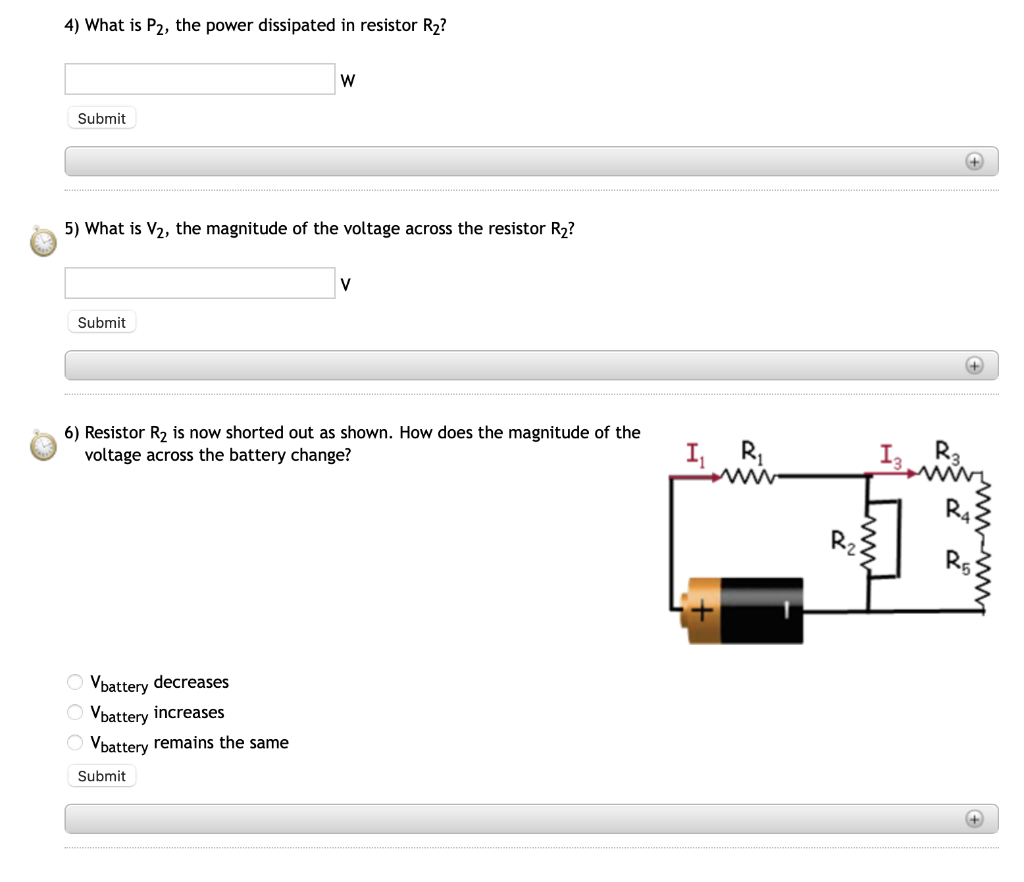 4) What is $P_2$, the power dissipated in resistor $R_2$?

W

Submit

5) What is $V_2$, the magnitude of the voltage across the resistor $R_2$?

V

Submit

6) Resistor $R_2$ is now shorted out as shown. How does the magnitude of the voltage across the battery change?

$I_1$ $R_1$ $I_3$ $R_3$ $R_4$ $R_2$ $R_5$ + −

$V_{battery}$ decreases
$V_{battery}$ increases
$V_{battery}$ remains the same

Submit