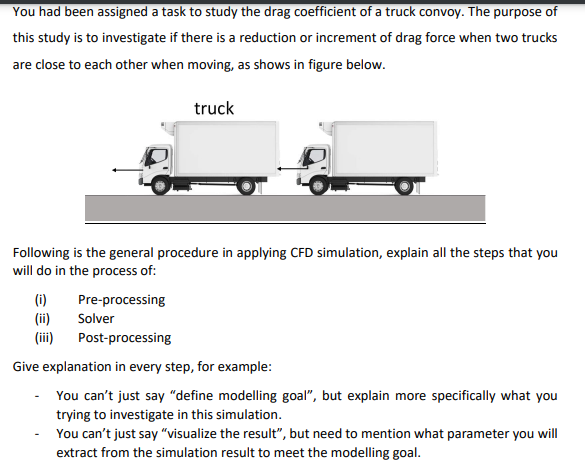 You had been assigned a task to study the drag coefficient of a truck convoy. The purpose of this study is to investigate if there is a reduction or increment of drag force when two trucks are close to each other when moving, as shows in figure below.

truck

Following is the general procedure in applying CFD simulation, explain all the steps that you will do in the process of:

(i) Pre-processing
(ii) Solver
(iii) Post-processing

Give explanation in every step, for example:

- You can't just say "define modelling goal", but explain more specifically what you trying to investigate in this simulation.
- You can't just say "visualize the result", but need to mention what parameter you will extract from the simulation result to meet the modelling goal.