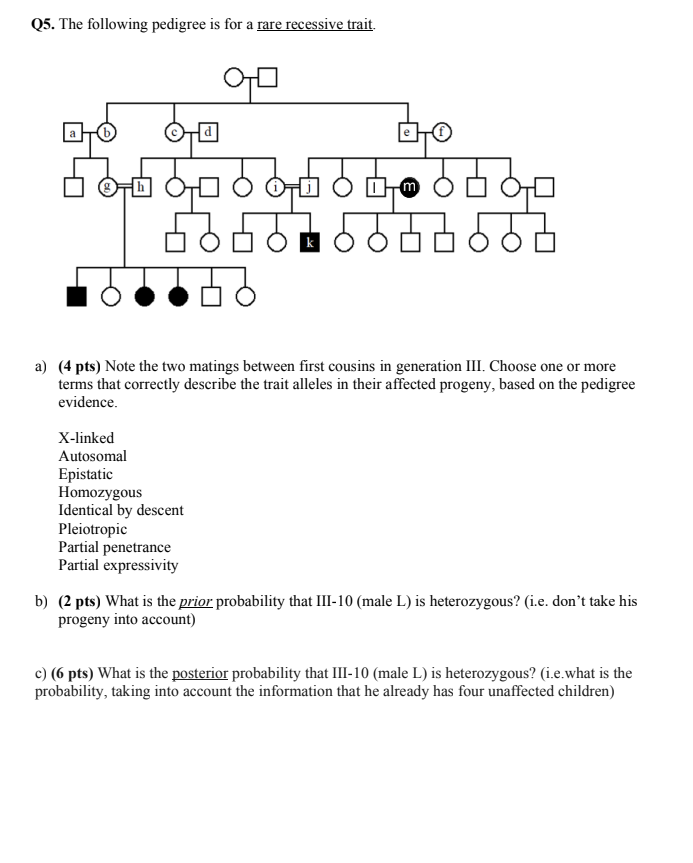 Q5. The following pedigree is for a rare recessive trait.

a b c d e f g h i j l m k

a) (4 pts) Note the two matings between first cousins in generation III. Choose one or more terms that correctly describe the trait alleles in their affected progeny, based on the pedigree evidence.

X-linked
Autosomal
Epistatic
Homozygous
Identical by descent
Pleiotropic
Partial penetrance
Partial expressivity

b) (2 pts) What is the prior probability that III-10 (male L) is heterozygous? (i.e. don't take his progeny into account)

c) (6 pts) What is the posterior probability that III-10 (male L) is heterozygous? (i.e.what is the probability, taking into account the information that he already has four unaffected children)