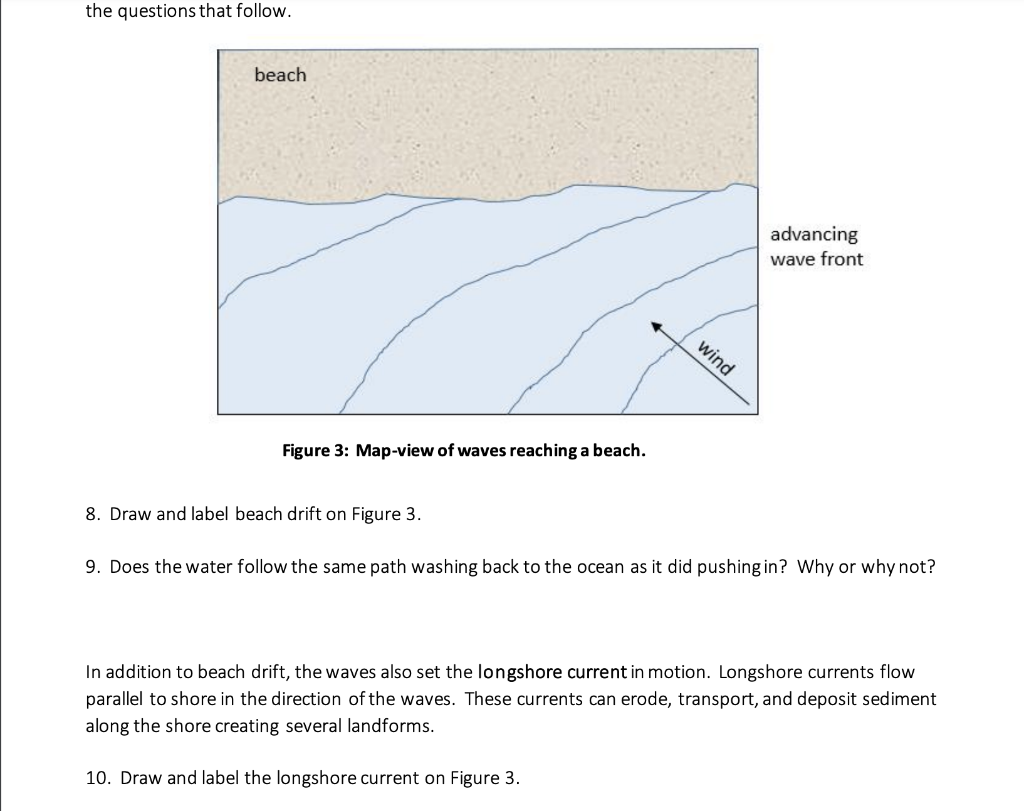 the questions that follow.

beach

advancing wave front

wind

Figure 3: Map-view of waves reaching a beach.

8. Draw and label beach drift on Figure 3.

9. Does the water follow the same path washing back to the ocean as it did pushing in? Why or why not?

In addition to beach drift, the waves also set the longshore current in motion. Longshore currents flow parallel to shore in the direction of the waves. These currents can erode, transport, and deposit sediment along the shore creating several landforms.

10. Draw and label the longshore current on Figure 3.