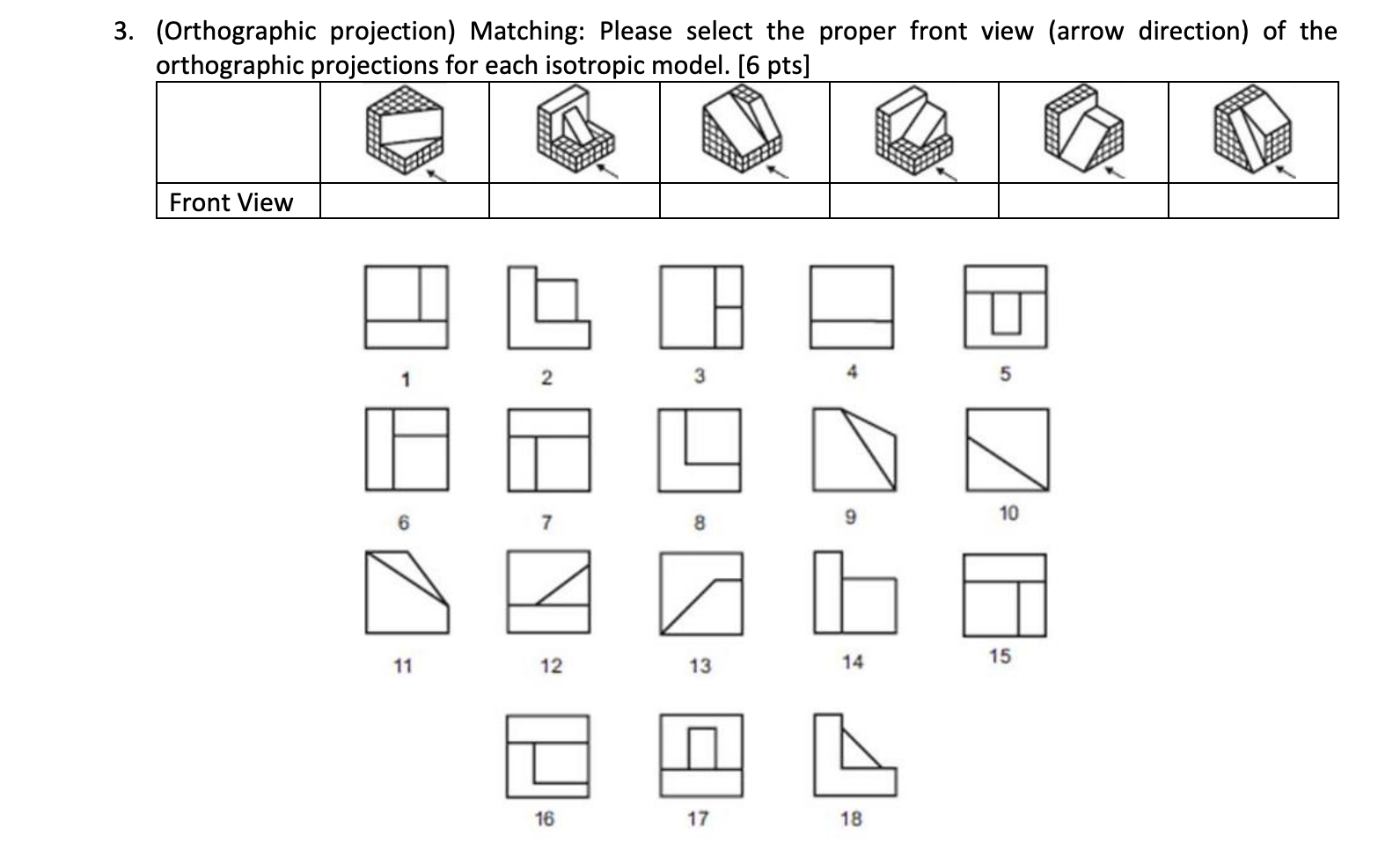 3. (Orthographic projection) Matching: Please select the proper front view (arrow direction) of the orthographic projections for each isotropic model. [6 pts]

| | | | | | | |
|---|---|---|---|---|---|---|
| Front View | | | | | | |

1 2 3 4 5

6 7 8 9 10

11 12 13 14 15

16 17 18