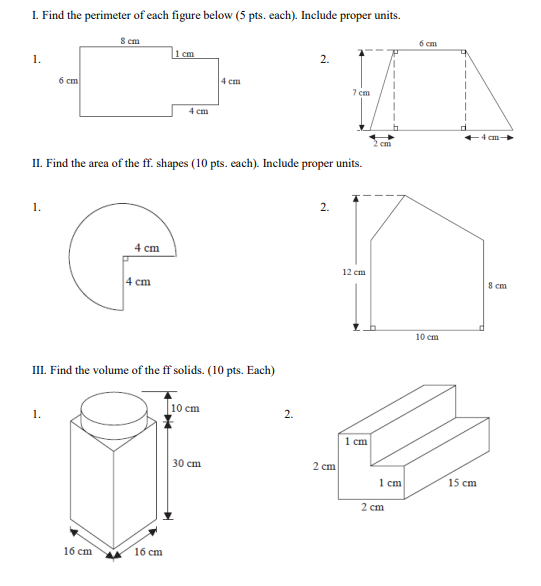 I. Find the perimeter of each figure below (5 pts. each). Include proper units.

1.

8 cm

1 cm

6 cm

4 cm

4 cm

2.

6 cm

7 cm

2 cm

4 cm

II. Find the area of the ff. shapes (10 pts. each). Include proper units.

1.

4 cm

4 cm

2.

12 cm

8 cm

10 cm

III. Find the volume of the ff solids. (10 pts. Each)

1.

10 cm

30 cm

16 cm

16 cm

2.

1 cm

2 cm

1 cm

15 cm

2 cm