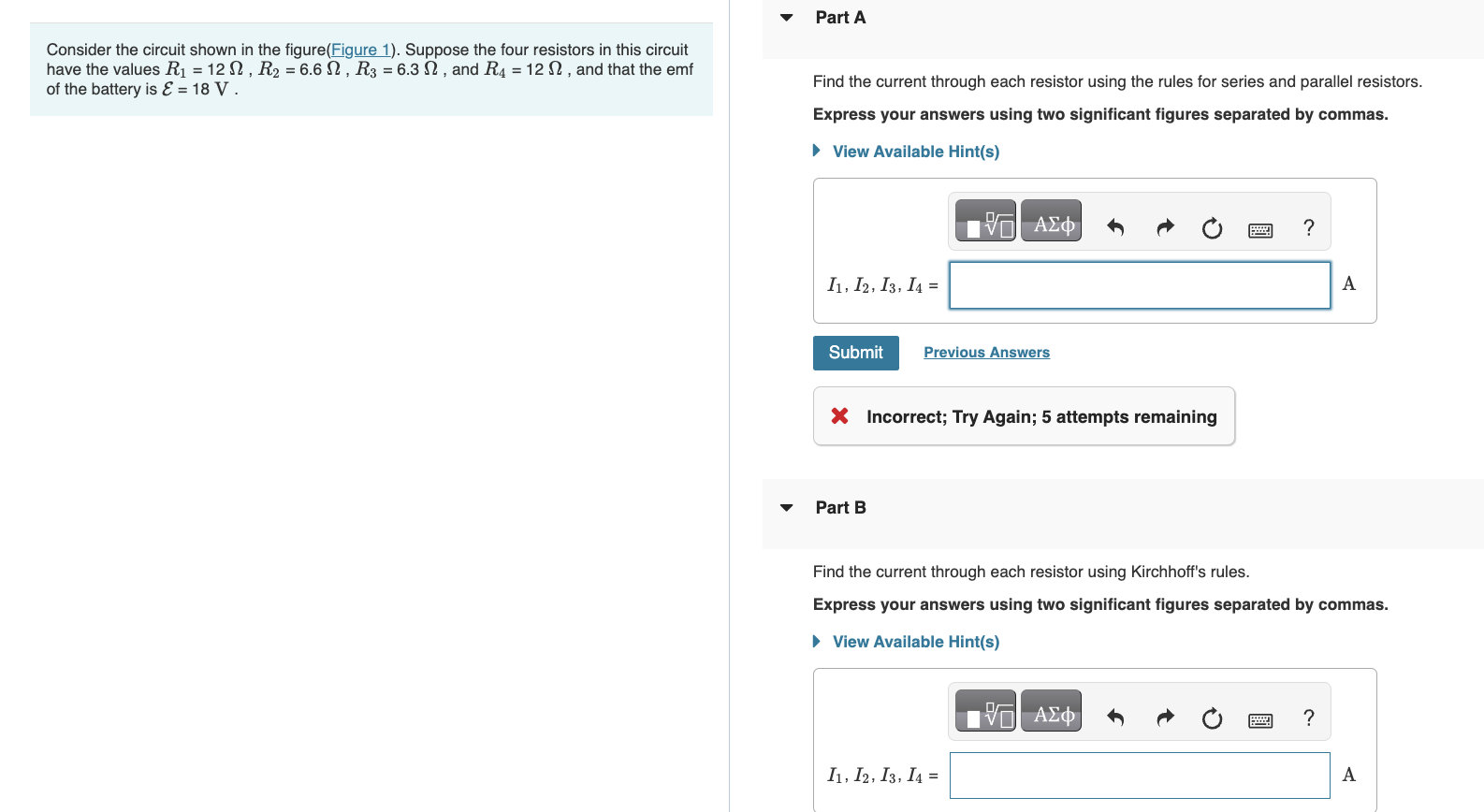 Consider the circuit shown in the figure(Figure 1). Suppose the four resistors in this circuit have the values $R_1$ = 12 $\Omega$ , $R_2$ = 6.6 $\Omega$ , $R_3$ = 6.3 $\Omega$ , and $R_4$ = 12 $\Omega$ , and that the emf of the battery is $\mathcal{E}$ = 18 V .

Part A

Find the current through each resistor using the rules for series and parallel resistors.

Express your answers using two significant figures separated by commas.

View Available Hint(s)

ΑΣφ ?

$I_1, I_2, I_3, I_4$ = A

Submit Previous Answers

Incorrect; Try Again; 5 attempts remaining

Part B

Find the current through each resistor using Kirchhoff's rules.

Express your answers using two significant figures separated by commas.

View Available Hint(s)

ΑΣφ ?

$I_1, I_2, I_3, I_4$ = A