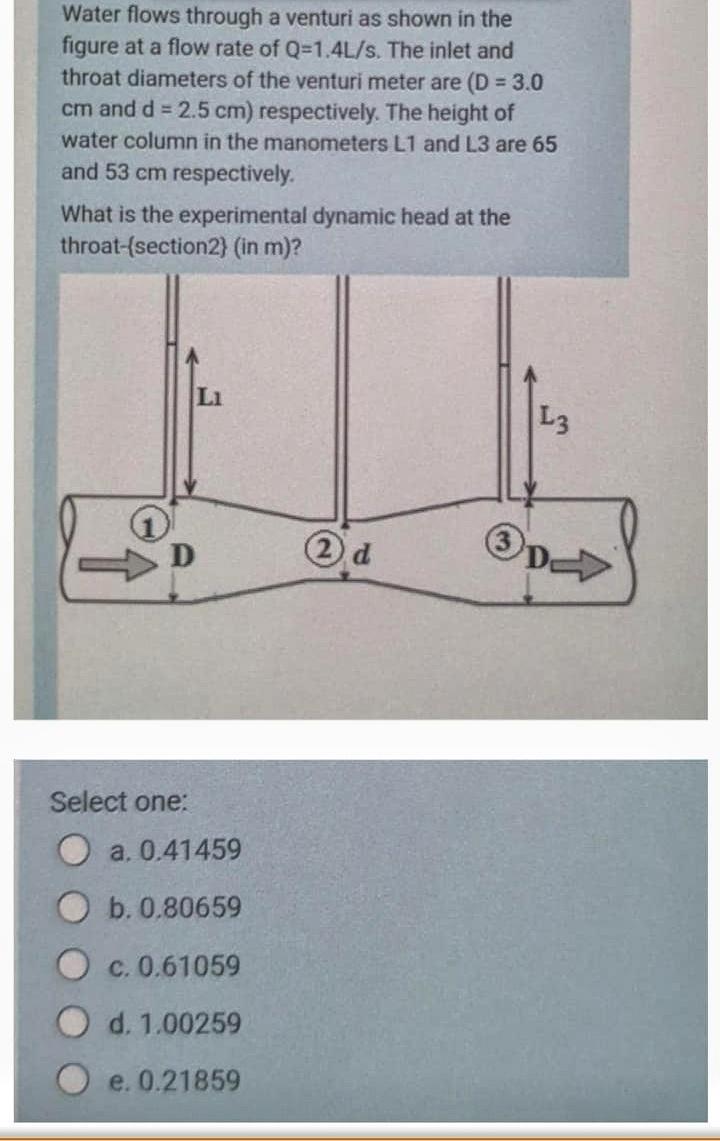 Water flows through a venturi as shown in the figure at a flow rate of Q=1.4L/s. The inlet and throat diameters of the venturi meter are (D = 3.0 cm and d = 2.5 cm) respectively. The height of water column in the manometers L1 and L3 are 65 and 53 cm respectively.

What is the experimental dynamic head at the throat-{section2} (in m)?

L1

L3

1

D

2

d

3

D

Select one:

a. 0.41459

b. 0.80659

c. 0.61059

d. 1.00259

e. 0.21859