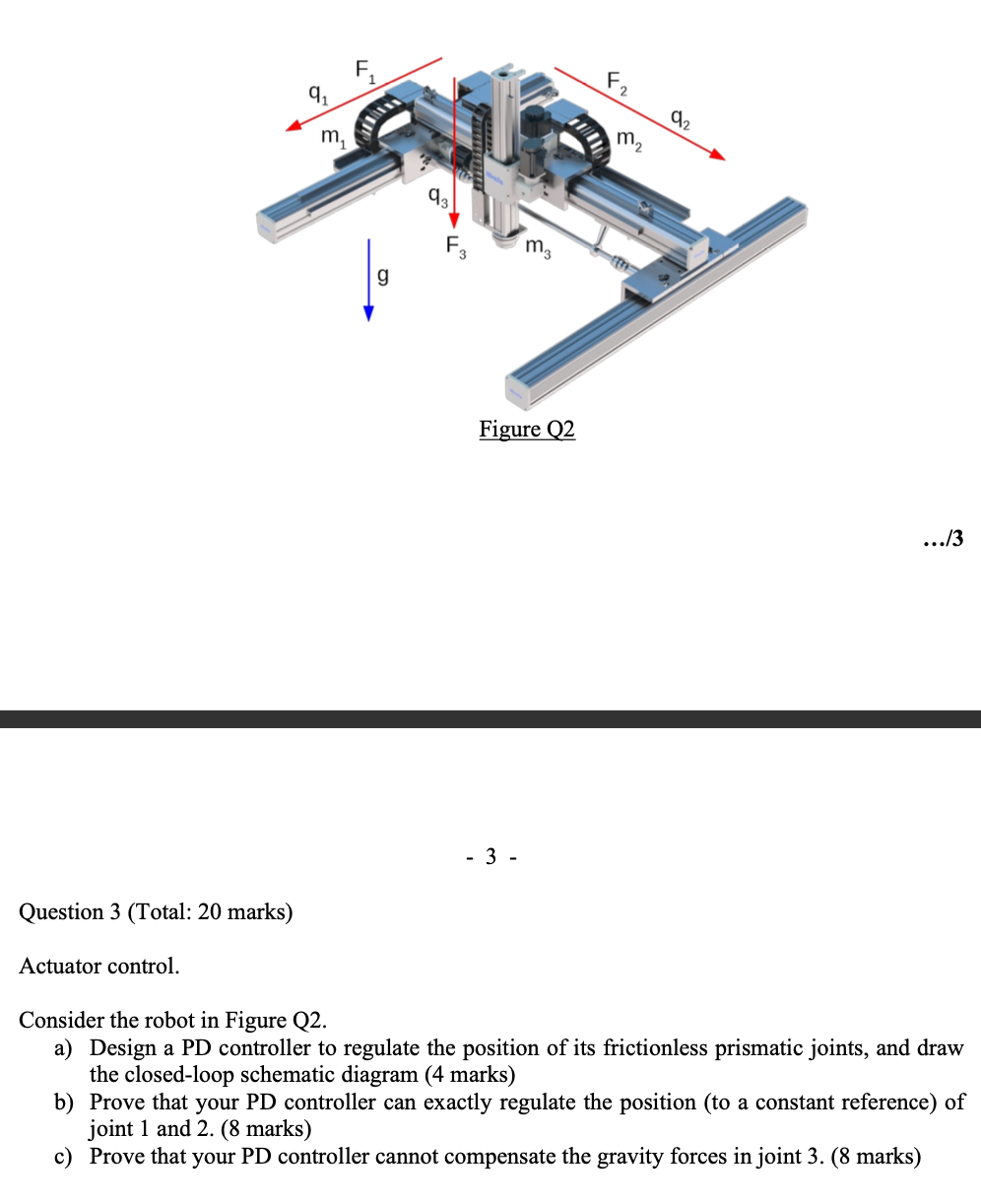 $F_1$
$q_1$
$m_1$
$F_2$
$q_2$
$m_2$
$q_3$
$F_3$
$m_3$
g

Figure Q2

.../3

- 3 -

Question 3 (Total: 20 marks)

Actuator control.

Consider the robot in Figure Q2.
a) Design a PD controller to regulate the position of its frictionless prismatic joints, and draw the closed-loop schematic diagram (4 marks)
b) Prove that your PD controller can exactly regulate the position (to a constant reference) of joint 1 and 2. (8 marks)
c) Prove that your PD controller cannot compensate the gravity forces in joint 3. (8 marks)