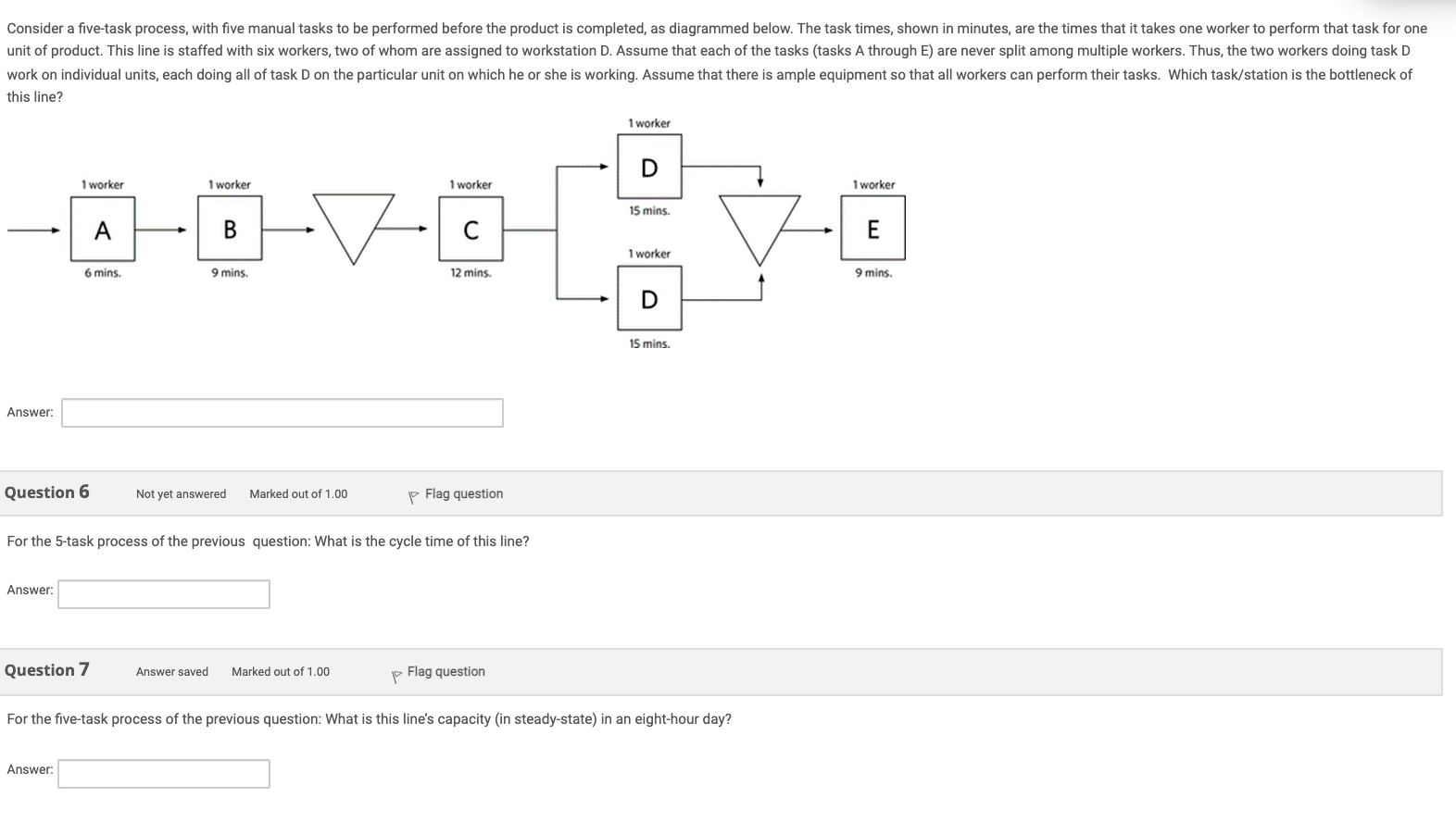 Consider a five-task process, with five manual tasks to be performed before the product is completed, as diagrammed below. The task times, shown in minutes, are the times that it takes one worker to perform that task for one unit of product. This line is staffed with six workers, two of whom are assigned to workstation D. Assume that each of the tasks (tasks A through E) are never split among multiple workers. Thus, the two workers doing task D work on individual units, each doing all of task D on the particular unit on which he or she is working. Assume that there is ample equipment so that all workers can perform their tasks. Which task/station is the bottleneck of this line?

1 worker
A
6 mins.

1 worker
B
9 mins.

1 worker
C
12 mins.

1 worker
D
15 mins.

1 worker
D
15 mins.

1 worker
E
9 mins.

Answer:

Question 6 Not yet answered Marked out of 1.00 Flag question

For the 5-task process of the previous question: What is the cycle time of this line?

Answer:

Question 7 Answer saved Marked out of 1.00 Flag question

For the five-task process of the previous question: What is this line's capacity (in steady-state) in an eight-hour day?

Answer: