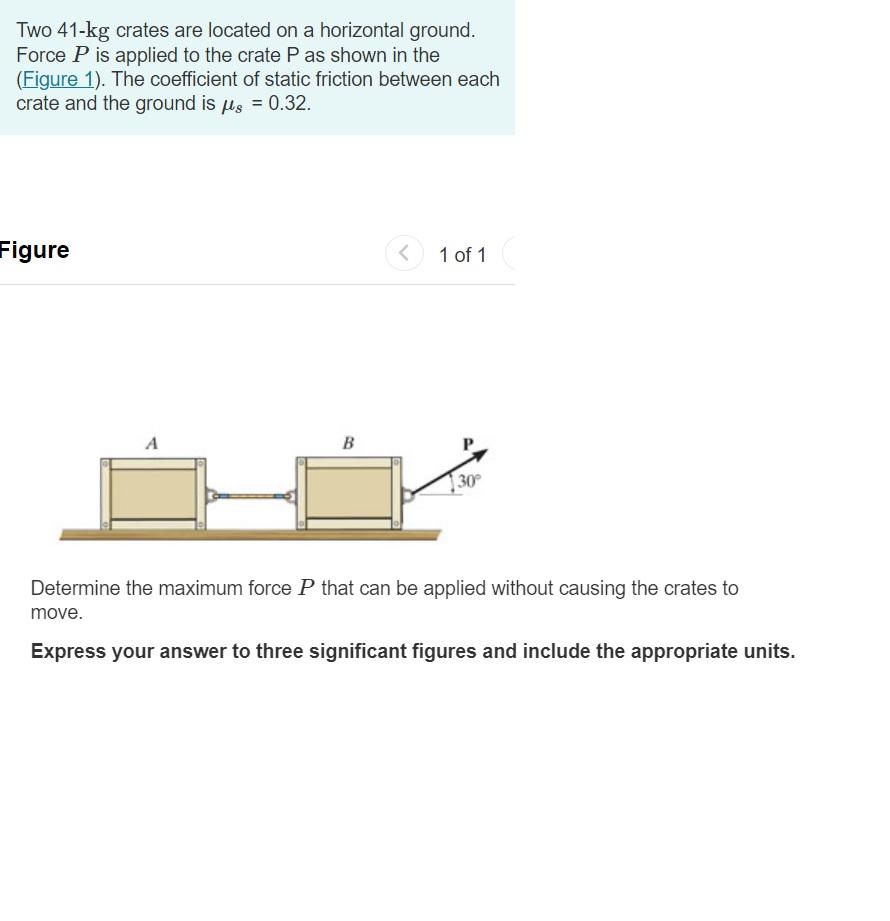 Two 41-kg crates are located on a horizontal ground. Force $P$ is applied to the crate P as shown in the (Figure 1). The coefficient of static friction between each crate and the ground is $\mu_s$ = 0.32.

Figure

1 of 1

A

B

P

30°

Determine the maximum force $P$ that can be applied without causing the crates to move.

Express your answer to three significant figures and include the appropriate units.