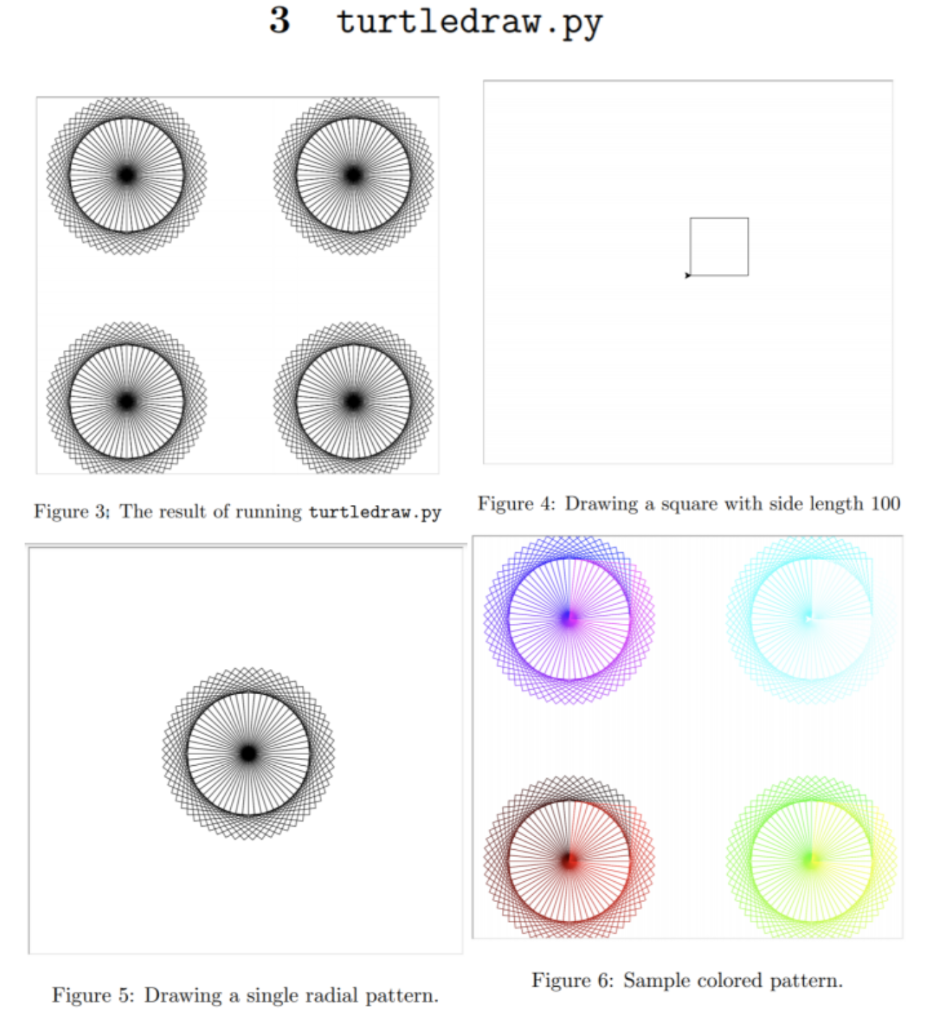 3 turtledraw.py

Figure 3: The result of running turtledraw.py

Figure 4: Drawing a square with side length 100

Figure 5: Drawing a single radial pattern.

Figure 6: Sample colored pattern.