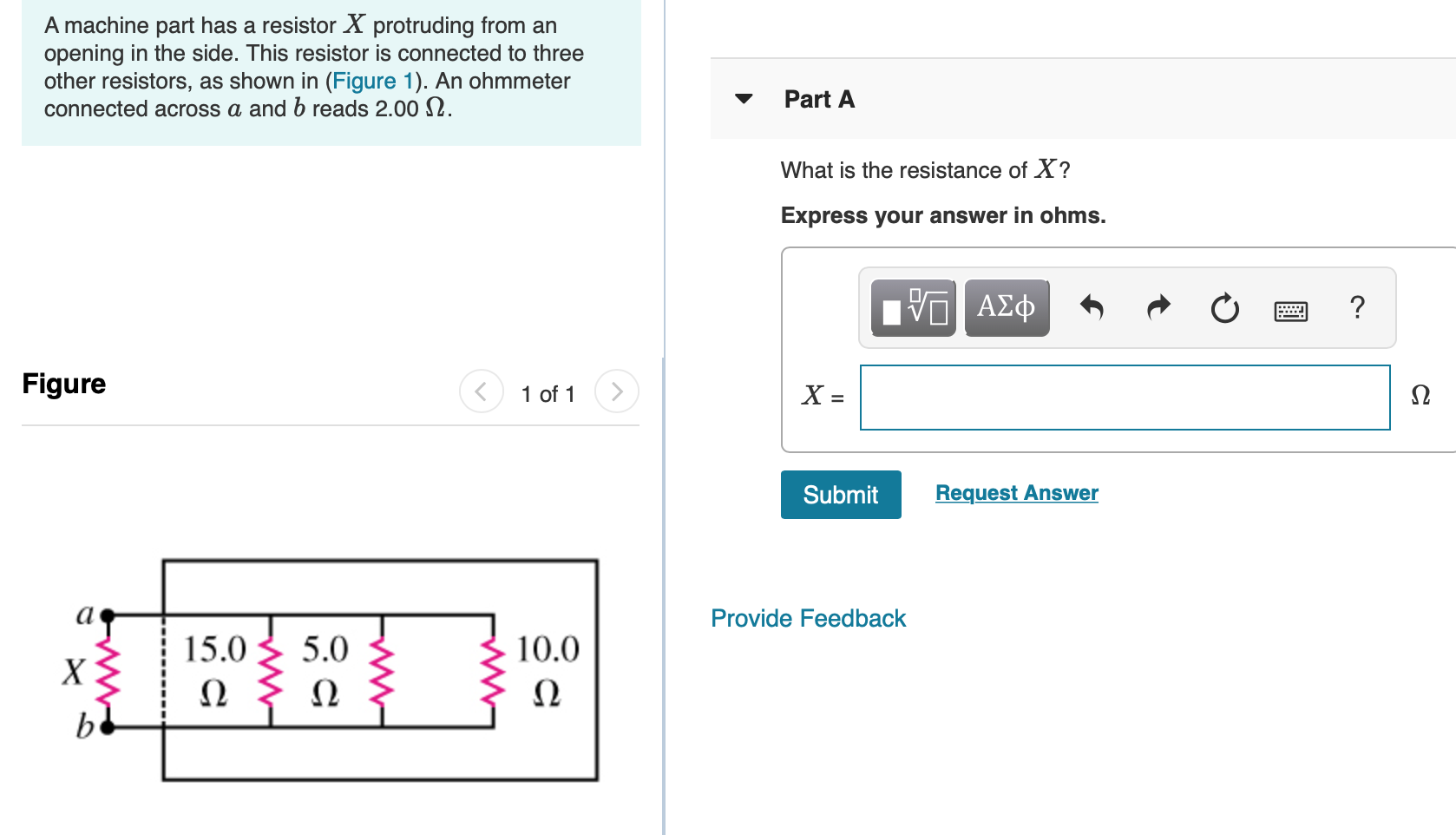 A machine part has a resistor $X$ protruding from an opening in the side. This resistor is connected to three other resistors, as shown in (Figure 1). An ohmmeter connected across $a$ and $b$ reads 2.00 $\Omega$.

Figure

1 of 1

$a$
$X$
$b$
15.0 $\Omega$
5.0 $\Omega$
10.0 $\Omega$

Part A

What is the resistance of $X$?

Express your answer in ohms.

ΑΣφ

?

$X$ =

$\Omega$

Submit

Request Answer

Provide Feedback