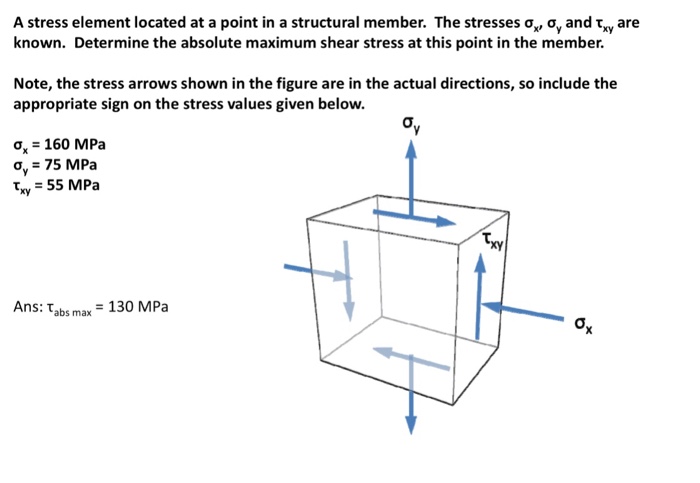 A stress element located at a point in a structural member. The stresses $\sigma_x$, $\sigma_y$ and $\tau_{xy}$ are known. Determine the absolute maximum shear stress at this point in the member.

Note, the stress arrows shown in the figure are in the actual directions, so include the appropriate sign on the stress values given below.

$\sigma_x$ = 160 MPa
$\sigma_y$ = 75 MPa
$\tau_{xy}$ = 55 MPa

Ans: $\tau_{abs\ max}$ = 130 MPa

$\sigma_y$

$\tau_{xy}$

$\sigma_x$