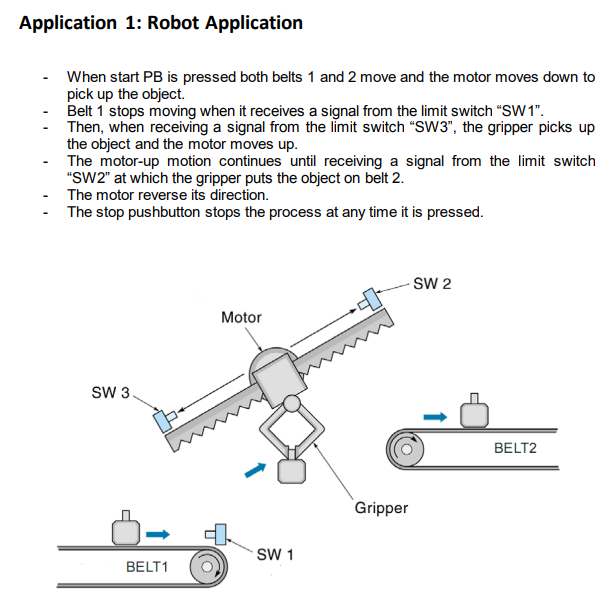 Application 1: Robot Application

- When start PB is pressed both belts 1 and 2 move and the motor moves down to pick up the object.
- Belt 1 stops moving when it receives a signal from the limit switch “SW1”.
- Then, when receiving a signal from the limit switch “SW3”, the gripper picks up the object and the motor moves up.
- The motor-up motion continues until receiving a signal from the limit switch “SW2” at which the gripper puts the object on belt 2.
- The motor reverse its direction.
- The stop pushbutton stops the process at any time it is pressed.

SW 2
Motor
SW 3
BELT2
Gripper
SW 1
BELT1