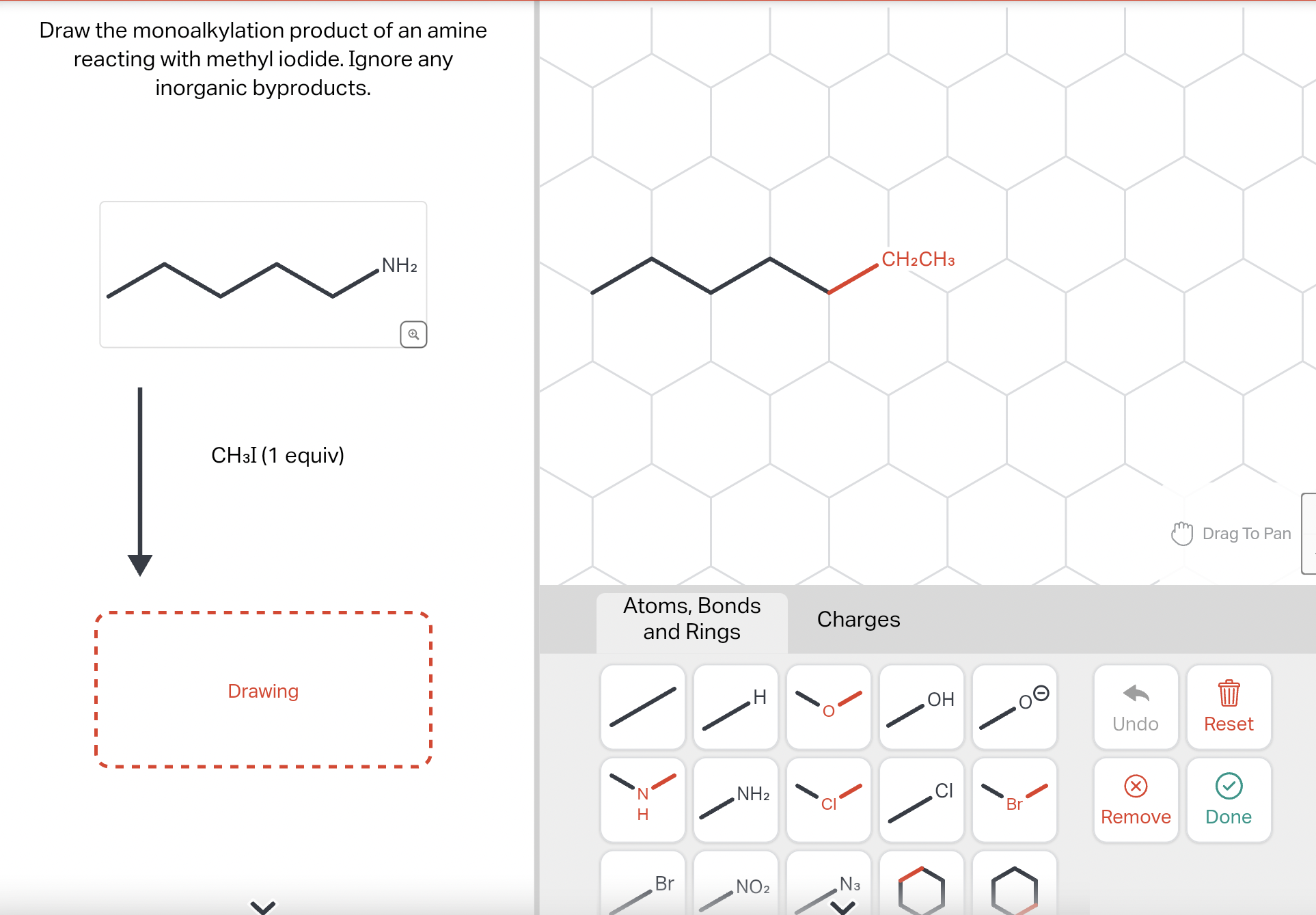 Draw the monoalkylation product of an amine reacting with methyl iodide. Ignore any inorganic byproducts.

$NH_2$

$CH_3I$ (1 equiv)

Drawing

$CH_2CH_3$

Drag To Pan

Atoms, Bonds and Rings

Charges

H

O

OH

$O^{\ominus}$

Undo

Reset

N
H

$NH_2$

Cl

Cl

Br

Remove

Done

Br

$NO_2$

$N_3$