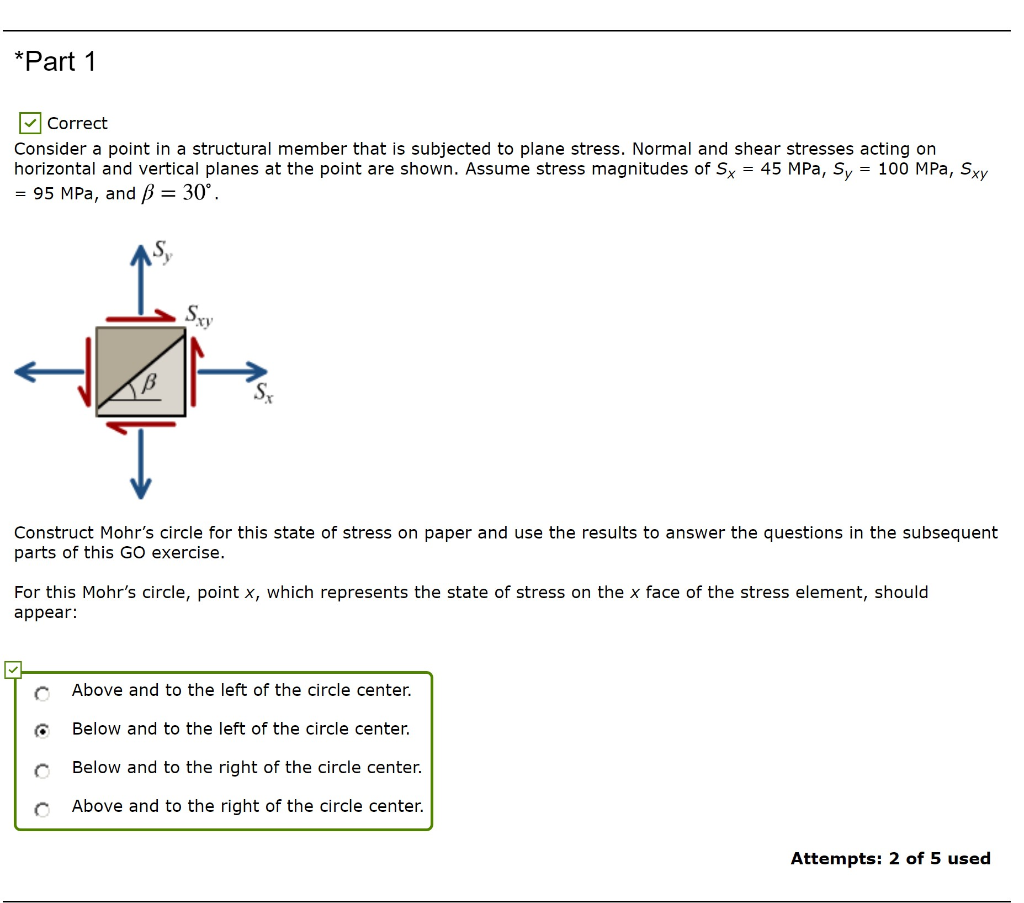 *Part 1

Correct

Consider a point in a structural member that is subjected to plane stress. Normal and shear stresses acting on horizontal and vertical planes at the point are shown. Assume stress magnitudes of $S_x$ = 45 MPa, $S_y$ = 100 MPa, $S_{xy}$ = 95 MPa, and $\beta = 30^\circ$.

$S_y$

$S_{xy}$

$\beta$

$S_x$

Construct Mohr's circle for this state of stress on paper and use the results to answer the questions in the subsequent parts of this GO exercise.

For this Mohr's circle, point $x$, which represents the state of stress on the $x$ face of the stress element, should appear:

Above and to the left of the circle center.

Below and to the left of the circle center.

Below and to the right of the circle center.

Above and to the right of the circle center.

Attempts: 2 of 5 used