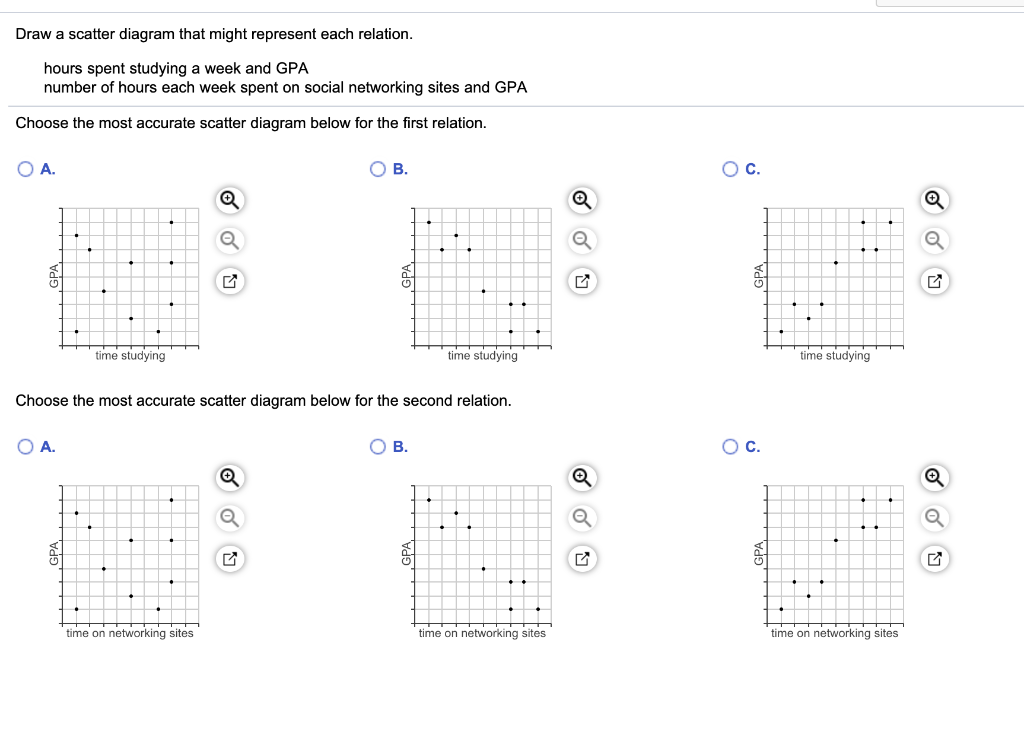 Draw a scatter diagram that might represent each relation.

hours spent studying a week and GPA
number of hours each week spent on social networking sites and GPA

Choose the most accurate scatter diagram below for the first relation.

A.

GPA

time studying

B.

GPA

time studying

C.

GPA

time studying

Choose the most accurate scatter diagram below for the second relation.

A.

GPA

time on networking sites

B.

GPA

time on networking sites

C.

GPA

time on networking sites