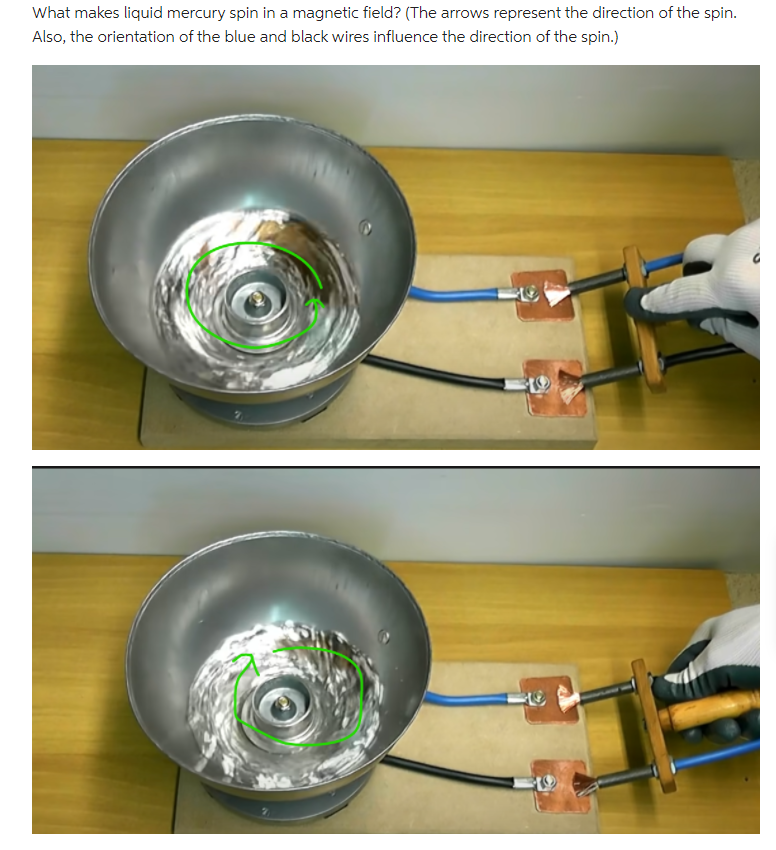 What makes liquid mercury spin in a magnetic field? (The arrows represent the direction of the spin. Also, the orientation of the blue and black wires influence the direction of the spin.)