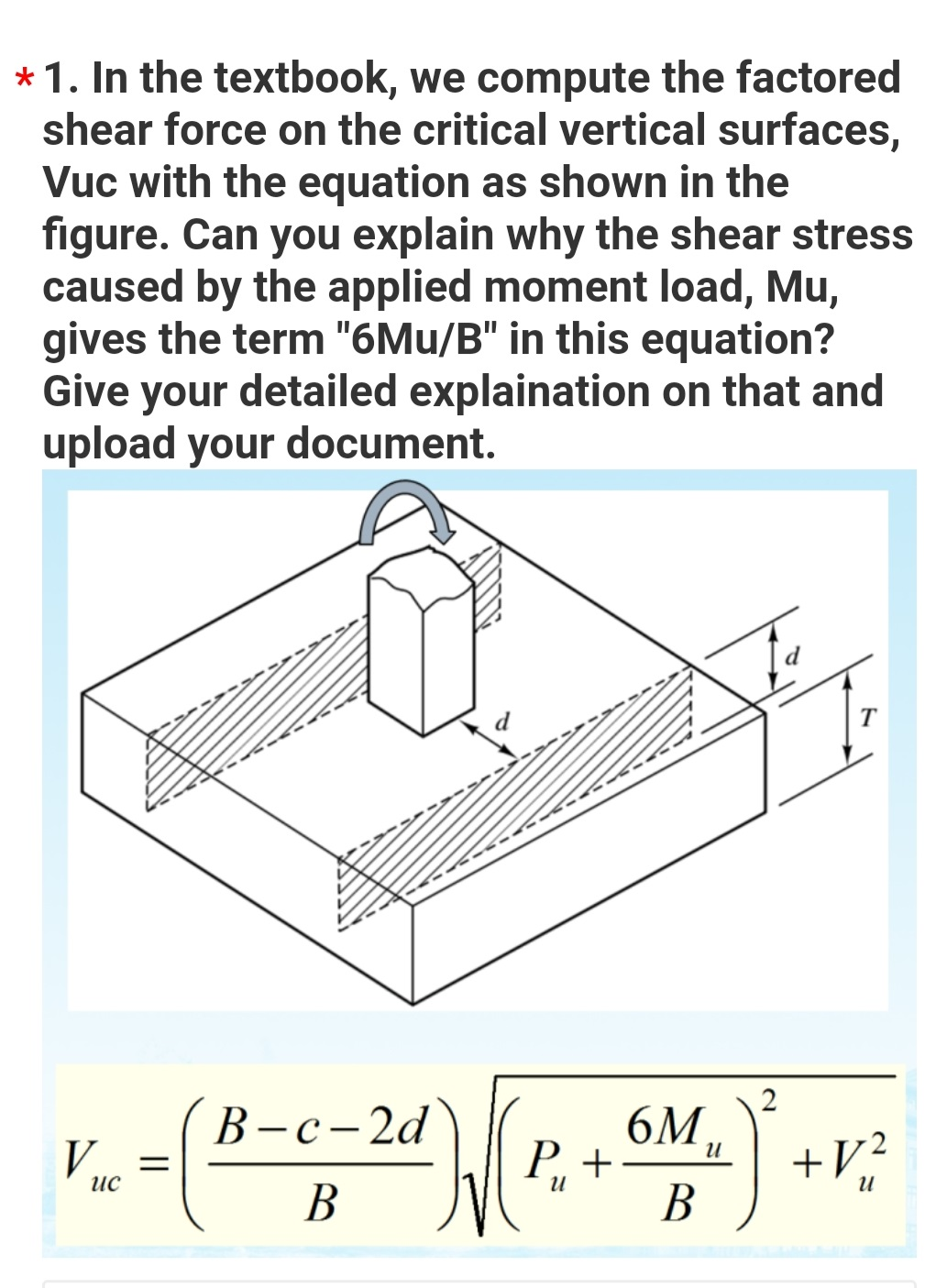 * 1. In the textbook, we compute the factored shear force on the critical vertical surfaces, Vuc with the equation as shown in the figure. Can you explain why the shear stress caused by the applied moment load, Mu, gives the term "6Mu/B" in this equation? Give your detailed explaination on that and upload your document.

d

d

T

$V_{uc} = \left(\frac{B-c-2d}{B}\right)\sqrt{\left(P_u + \frac{6M_u}{B}\right)^2 + V_u^2}$